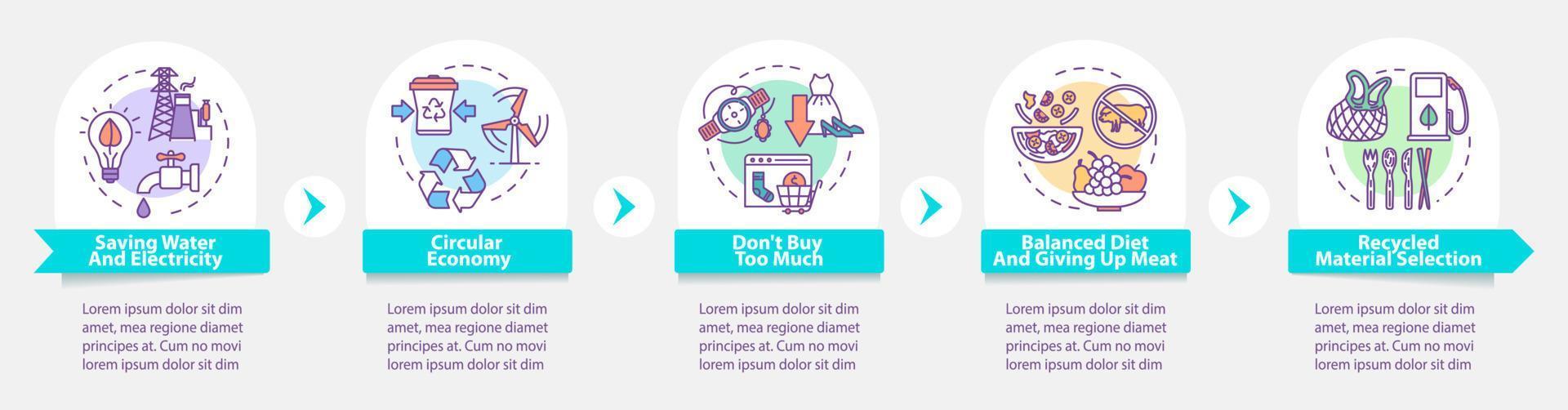 Saving Water And Electricity

Lorem ipsum dolor sit dim amet, mea regione diamet principes at. Cum no movi lorem ipsum dolor sit dim

Circular Economy

Lorem ipsum dolor sit dim amet, mea regione diamet principes at. Cum no movi lorem ipsum dolor sit dim

Don't Buy Too Much

Lorem ipsum dolor sit dim amet, mea regione diamet principes at. Cum no movi lorem ipsum dolor sit dim

Balanced Diet And Giving Up Meat

Lorem ipsum dolor sit dim amet, mea regione diamet principes at. Cum no movi lorem ipsum dolor sit dim

Recycled Material Selection

Lorem ipsum dolor sit dim amet, mea regione diamet principes at. Cum no movi lorem ipsum dolor sit dim