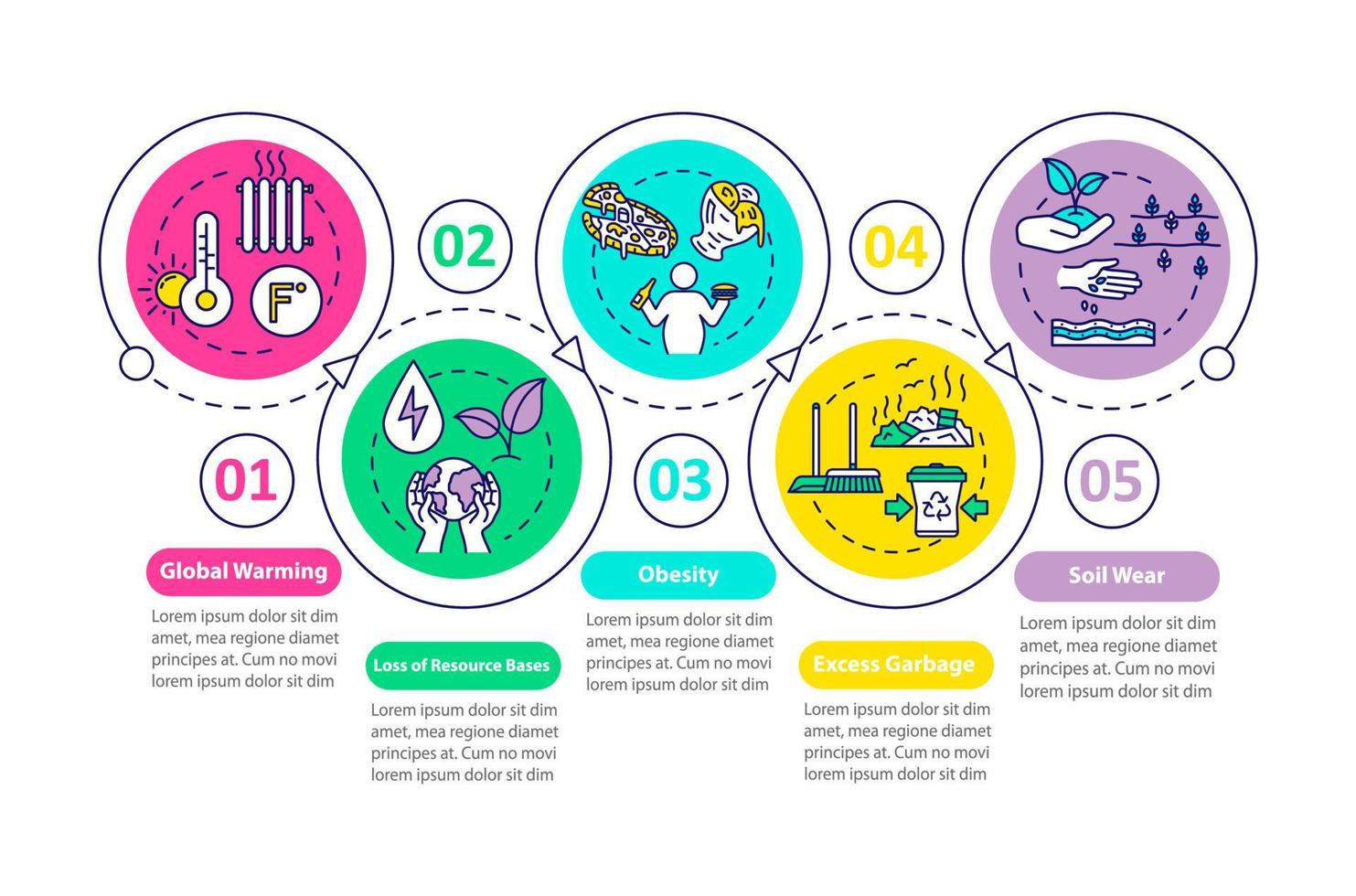 F°

01

Global Warming

Lorem ipsum dolor sit dim amet, mea regione diamet principes at. Cum no movi lorem ipsum dolor sit dim

02

Loss of Resource Bases

Lorem ipsum dolor sit dim amet, mea regione diamet principes at. Cum no movi lorem ipsum dolor sit dim

03

Obesity

Lorem ipsum dolor sit dim amet, mea regione diamet principes at. Cum no movi lorem ipsum dolor sit dim

04

Excess Garbage

Lorem ipsum dolor sit dim amet, mea regione diamet principes at. Cum no movi lorem ipsum dolor sit dim

05

Soil Wear

Lorem ipsum dolor sit dim amet, mea regione diamet principes at. Cum no movi lorem ipsum dolor sit dim