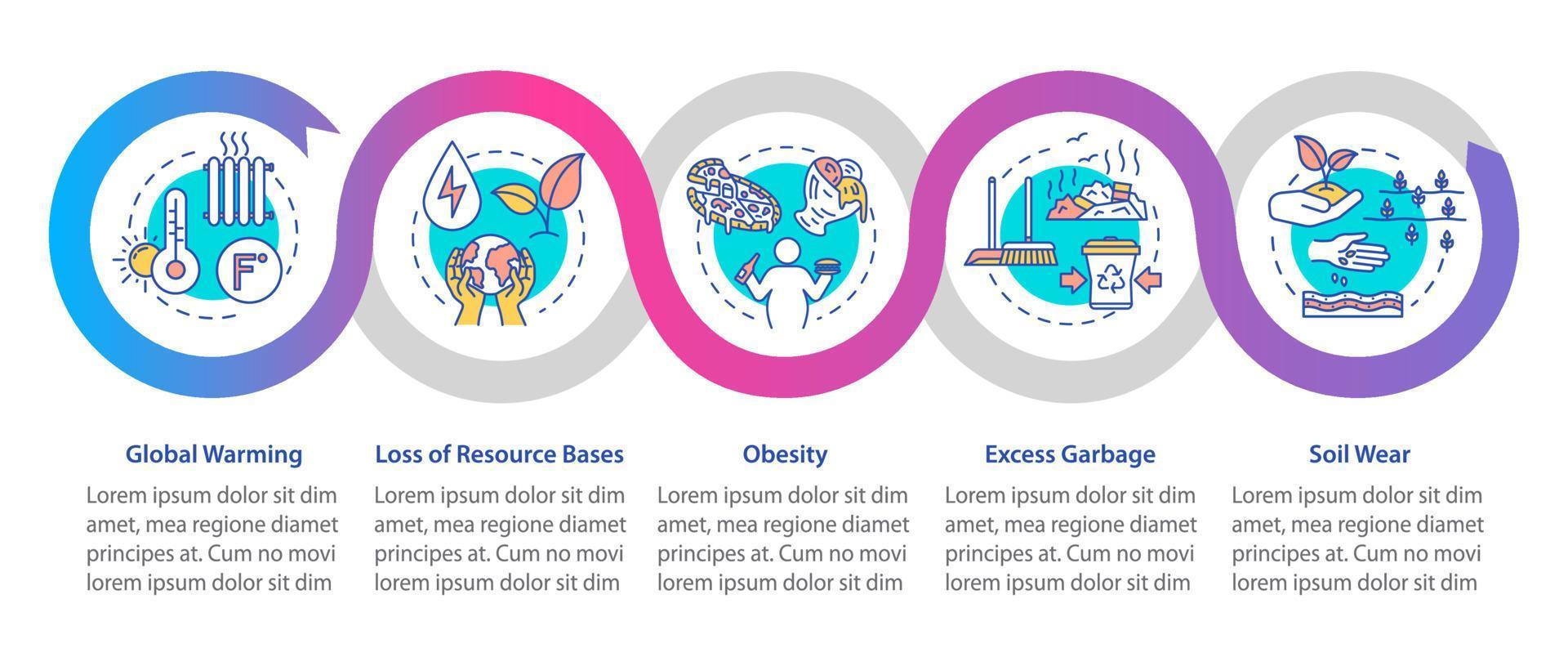 F°

Global Warming

Lorem ipsum dolor sit dim amet, mea regione diamet principes at. Cum no movi lorem ipsum dolor sit dim

Loss of Resource Bases

Lorem ipsum dolor sit dim amet, mea regione diamet principes at. Cum no movi lorem ipsum dolor sit dim

Obesity

Lorem ipsum dolor sit dim amet, mea regione diamet principes at. Cum no movi lorem ipsum dolor sit dim

Excess Garbage

Lorem ipsum dolor sit dim amet, mea regione diamet principes at. Cum no movi lorem ipsum dolor sit dim

Soil Wear

Lorem ipsum dolor sit dim amet, mea regione diamet principes at. Cum no movi lorem ipsum dolor sit dim