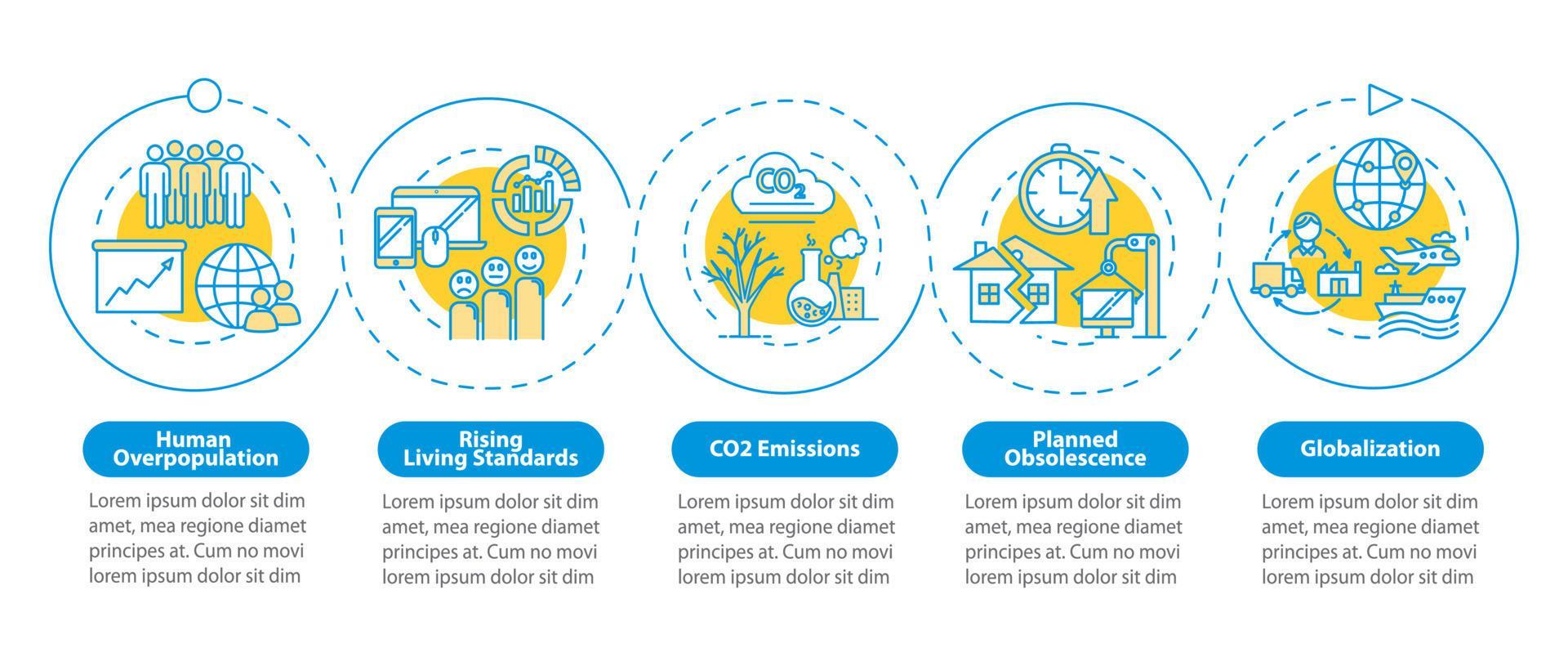 $CO_2$

Human Overpopulation

Lorem ipsum dolor sit dim amet, mea regione diamet principes at. Cum no movi lorem ipsum dolor sit dim

Rising Living Standards

Lorem ipsum dolor sit dim amet, mea regione diamet principes at. Cum no movi lorem ipsum dolor sit dim

CO2 Emissions

Lorem ipsum dolor sit dim amet, mea regione diamet principes at. Cum no movi lorem ipsum dolor sit dim

Planned Obsolescence

Lorem ipsum dolor sit dim amet, mea regione diamet principes at. Cum no movi lorem ipsum dolor sit dim

Globalization

Lorem ipsum dolor sit dim amet, mea regione diamet principes at. Cum no movi lorem ipsum dolor sit dim