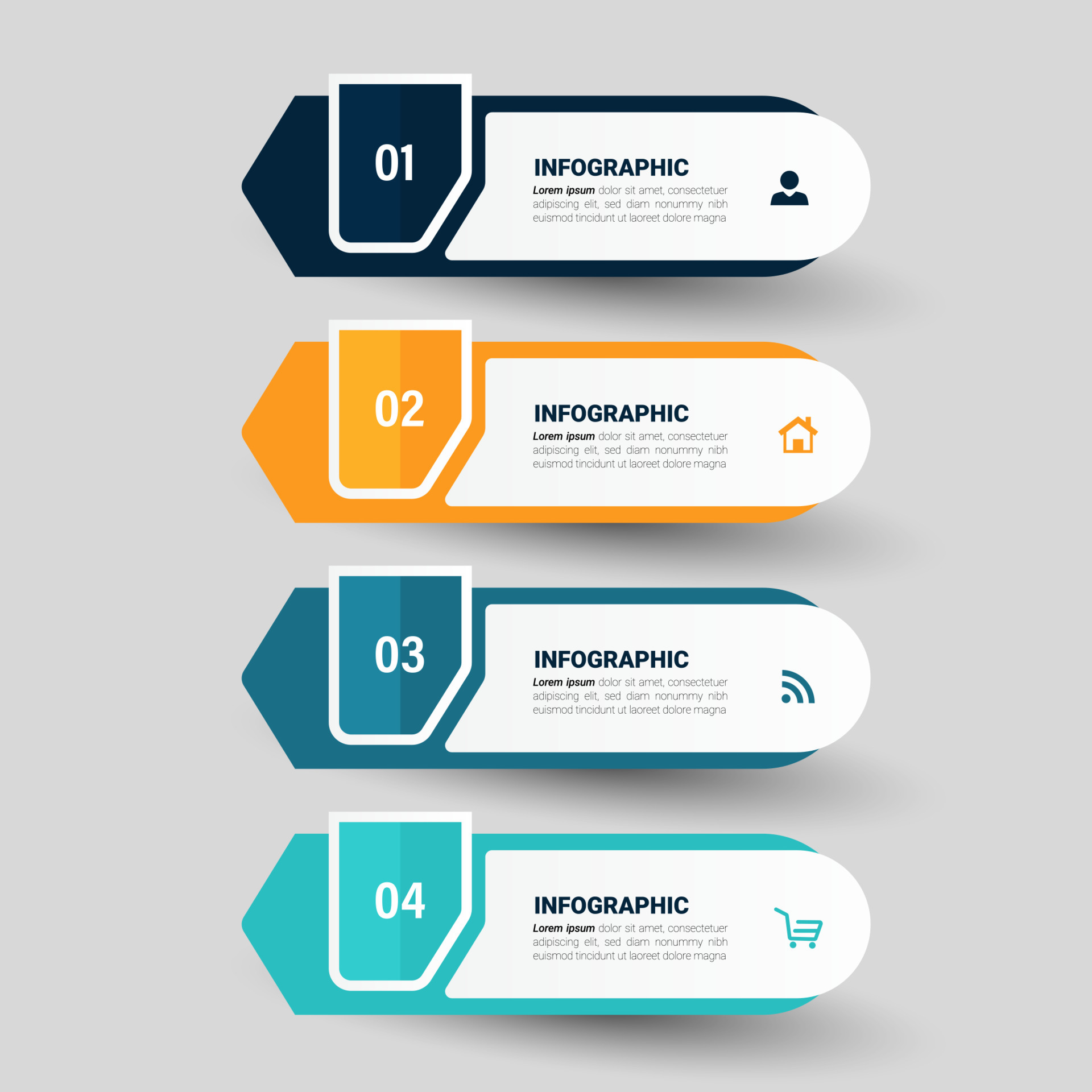 01

INFOGRAPHIC

Lorem ipsum dolor sit amet, consectetuer adipiscing elit, sed diam nonummy nibh euismod tincidunt ut laoreet dolore magna

02

INFOGRAPHIC

Lorem ipsum dolor sit amet, consectetuer adipiscing elit, sed diam nonummy nibh euismod tincidunt ut laoreet dolore magna

03

INFOGRAPHIC

Lorem ipsum dolor sit amet, consectetuer adipiscing elit, sed diam nonummy nibh euismod tincidunt ut laoreet dolore magna

04

INFOGRAPHIC

Lorem ipsum dolor sit amet, consectetuer adipiscing elit, sed diam nonummy nibh euismod tincidunt ut laoreet dolore magna