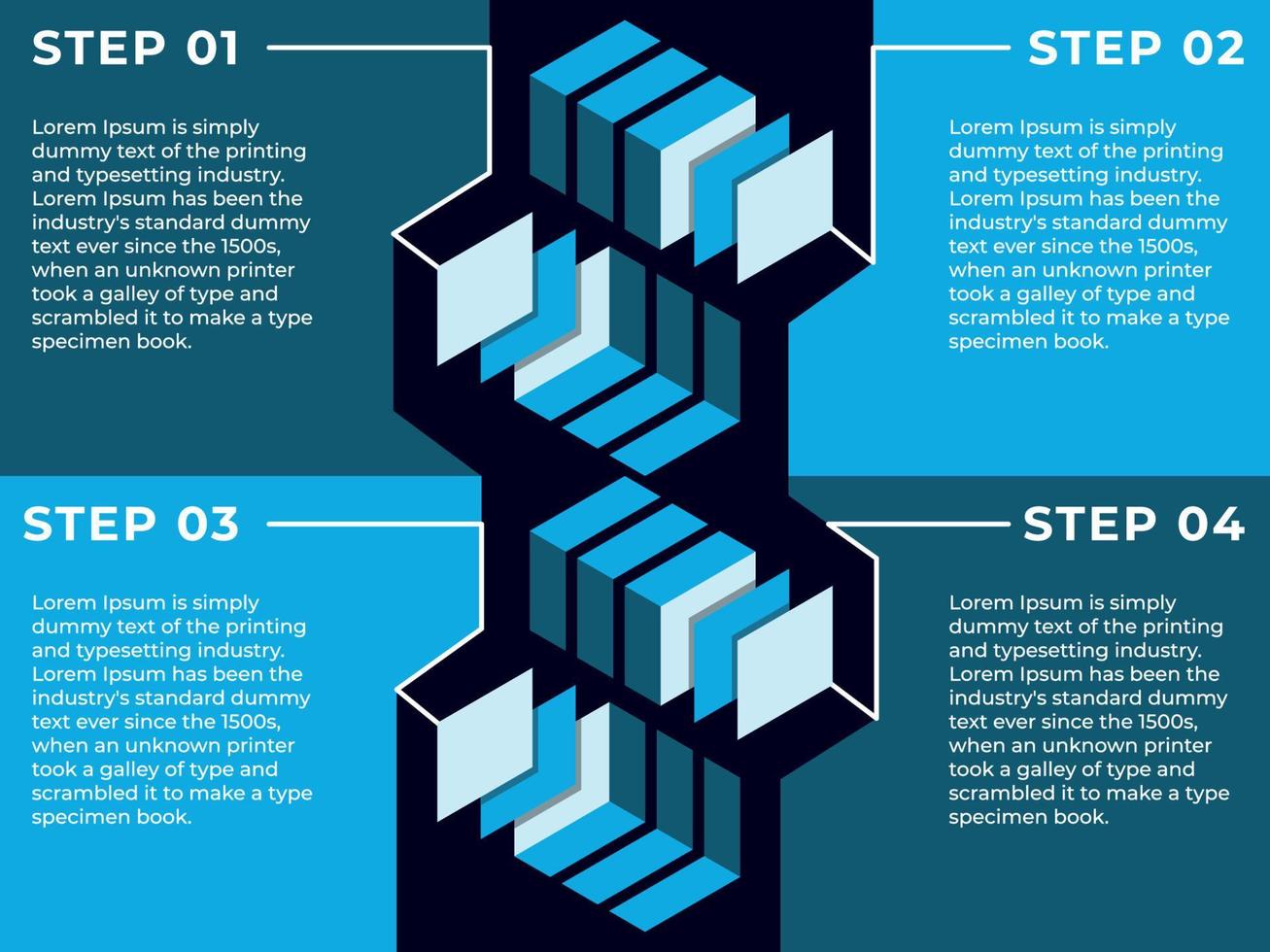 STEP 01

Lorem Ipsum is simply dummy text of the printing and typesetting industry. Lorem Ipsum has been the industry's standard dummy text ever since the 1500s, when an unknown printer took a galley of type and scrambled it to make a type specimen book.

STEP 02

Lorem Ipsum is simply dummy text of the printing and typesetting industry. Lorem Ipsum has been the industry's standard dummy text ever since the 1500s, when an unknown printer took a galley of type and scrambled it to make a type specimen book.

STEP 03

Lorem Ipsum is simply dummy text of the printing and typesetting industry. Lorem Ipsum has been the industry's standard dummy text ever since the 1500s, when an unknown printer took a galley of type and scrambled it to make a type specimen book.

STEP 04

Lorem Ipsum is simply dummy text of the printing and typesetting industry. Lorem Ipsum has been the industry's standard dummy text ever since the 1500s, when an unknown printer took a galley of type and scrambled it to make a type specimen book.