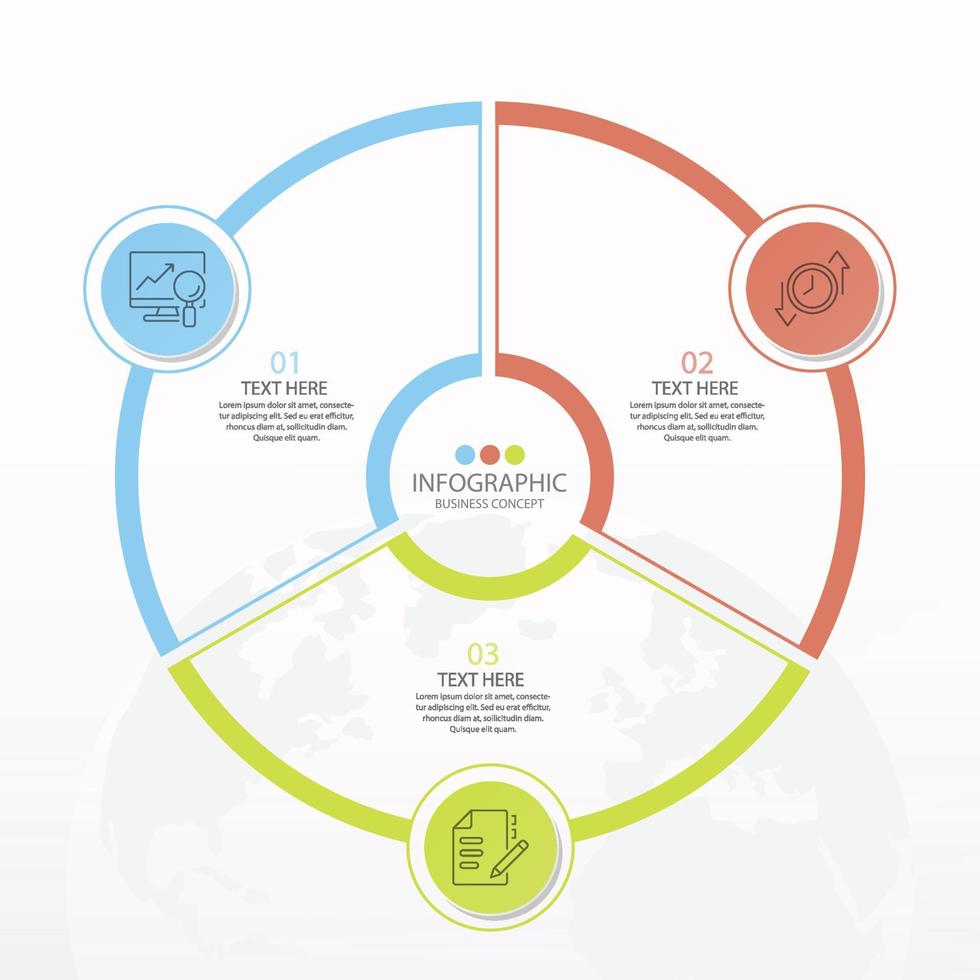 01
TEXT HERE
Lorem ipsum dolor sit amet, consectetur adipiscing elit. Sed eu erat efficitur, rhoncus diam at, sollicitudin diam. Quisque elit quam.

02
TEXT HERE
Lorem ipsum dolor sit amet, consectetur adipiscing elit. Sed eu erat efficitur, rhoncus diam at, sollicitudin diam. Quisque elit quam.

INFOGRAPHIC
BUSINESS CONCEPT

03
TEXT HERE
Lorem ipsum dolor sit amet, consectetur adipiscing elit. Sed eu erat efficitur, rhoncus diam at, sollicitudin diam. Quisque elit quam.