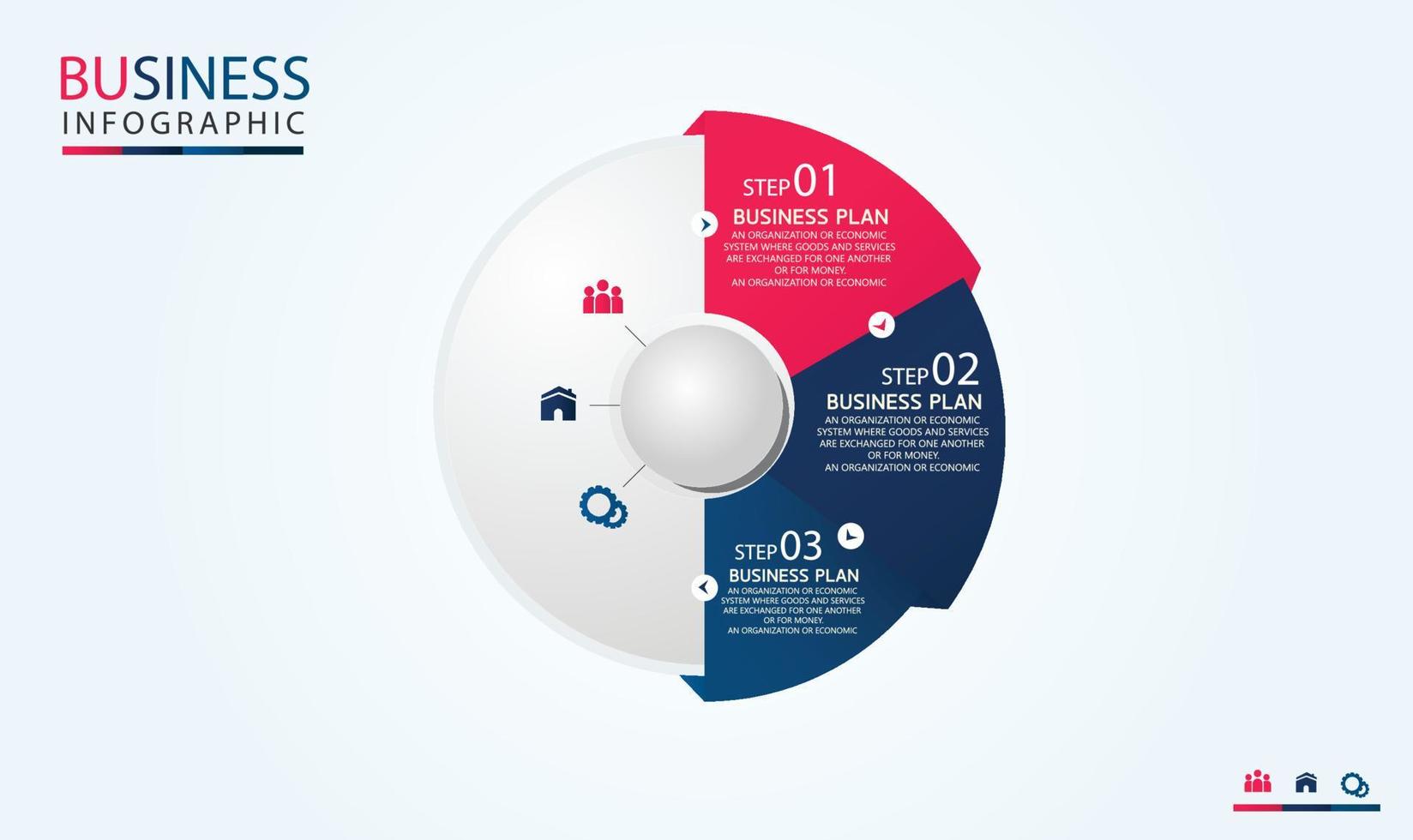 BUSINESS
INFOGRAPHIC

STEP 01
BUSINESS PLAN
AN ORGANIZATION OR ECONOMIC SYSTEM WHERE GOODS AND SERVICES ARE EXCHANGED FOR ONE ANOTHER OR FOR MONEY.
AN ORGANIZATION OR ECONOMIC

STEP 02
BUSINESS PLAN
AN ORGANIZATION OR ECONOMIC SYSTEM WHERE GOODS AND SERVICES ARE EXCHANGED FOR ONE ANOTHER OR FOR MONEY.
AN ORGANIZATION OR ECONOMIC

STEP 03
BUSINESS PLAN
AN ORGANIZATION OR ECONOMIC SYSTEM WHERE GOODS AND SERVICES ARE EXCHANGED FOR ONE ANOTHER OR FOR MONEY.
AN ORGANIZATION OR ECONOMIC