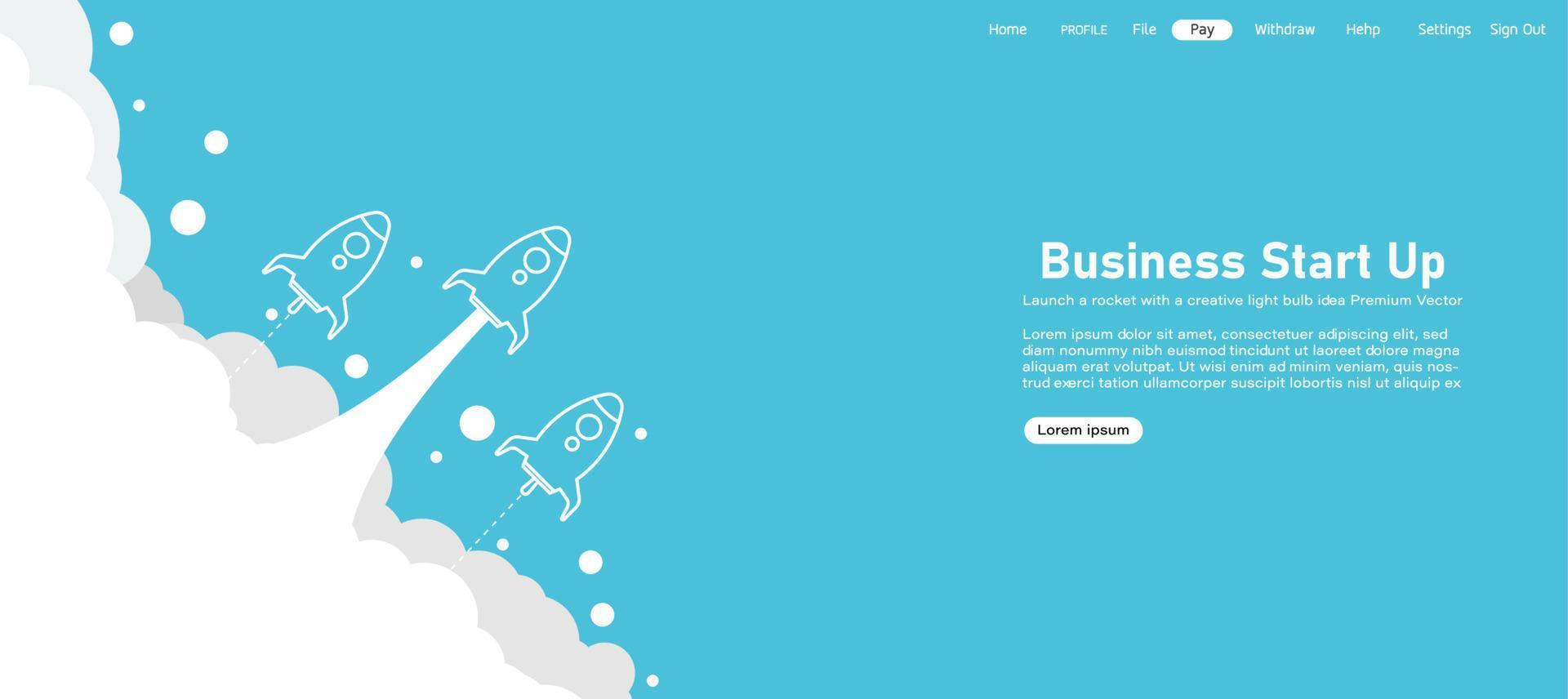 Home PROFILE File Pay Withdraw Hehp Settings Sign Out

Business Start Up

Launch a rocket with a creative light bulb idea Premium Vector

Lorem ipsum dolor sit amet, consectetuer adipiscing elit, sed diam nonummy nibh euismod tincidunt ut laoreet dolore magna aliquam erat volutpat. Ut wisi enim ad minim veniam, quis nostrud exerci tation ullamcorper suscipit lobortis nisl ut aliquip ex

Lorem ipsum