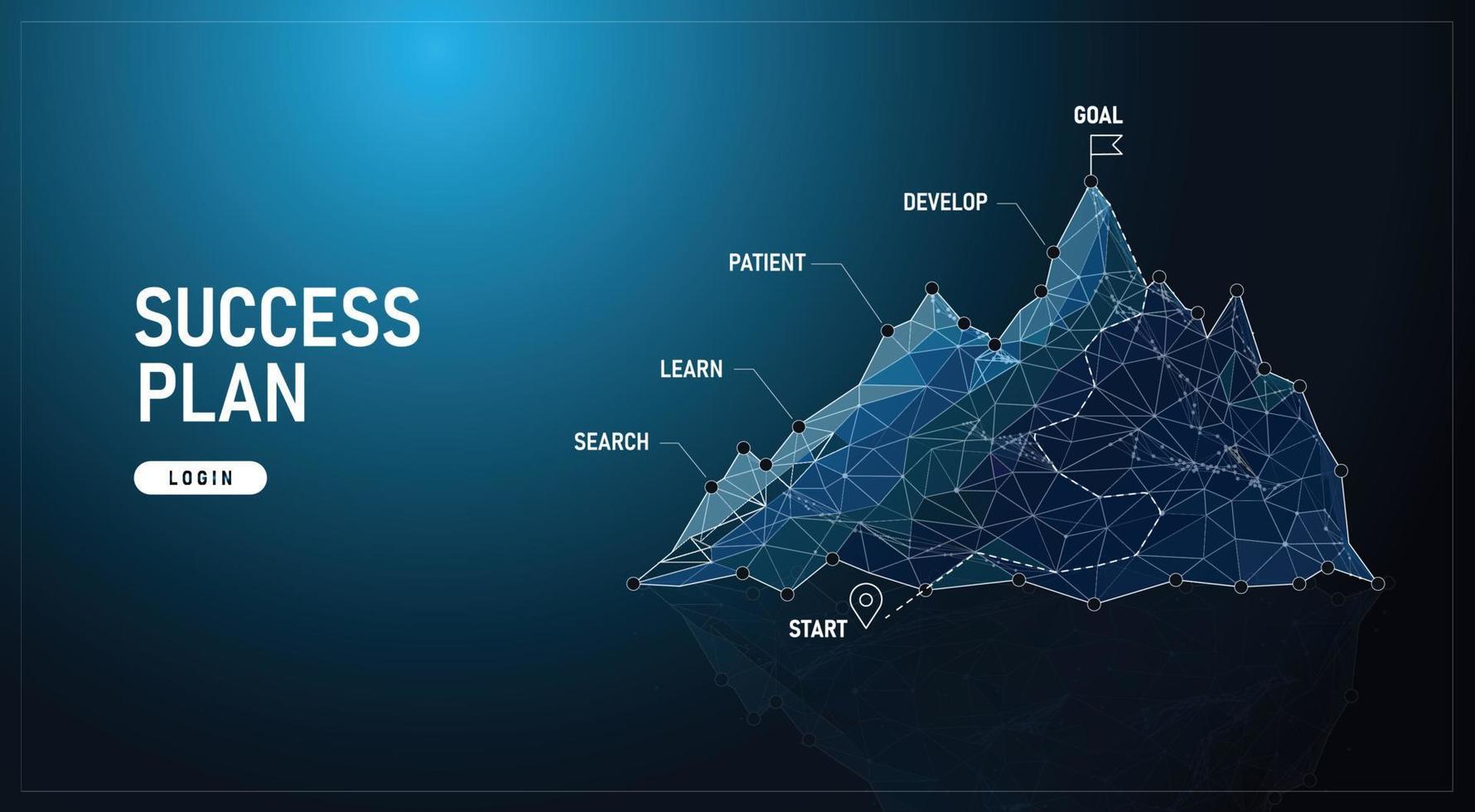 SUCCESS PLAN

LOGIN

GOAL

DEVELOP

PATIENT

LEARN

SEARCH

START