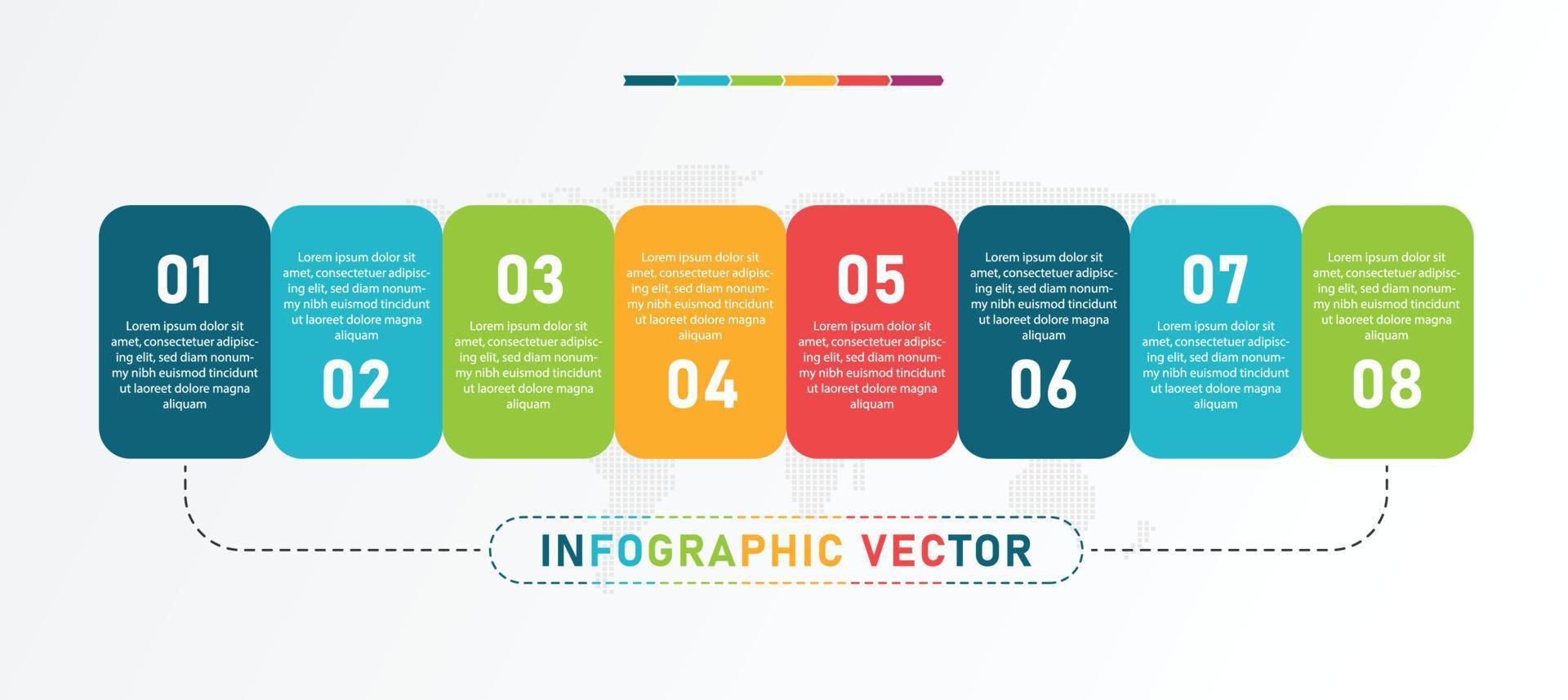 01

Lorem ipsum dolor sit amet, consectetuer adipiscing elit, sed diam nonummy nibh euismod tincidunt ut laoreet dolore magna aliquam

Lorem ipsum dolor sit amet, consectetuer adipiscing elit, sed diam nonummy nibh euismod tincidunt ut laoreet dolore magna aliquam

02

03

Lorem ipsum dolor sit amet, consectetuer adipiscing elit, sed diam nonummy nibh euismod tincidunt ut laoreet dolore magna aliquam

Lorem ipsum dolor sit amet, consectetuer adipiscing elit, sed diam nonummy nibh euismod tincidunt ut laoreet dolore magna aliquam

04

05

Lorem ipsum dolor sit amet, consectetuer adipiscing elit, sed diam nonummy nibh euismod tincidunt ut laoreet dolore magna aliquam

Lorem ipsum dolor sit amet, consectetuer adipiscing elit, sed diam nonummy nibh euismod tincidunt ut laoreet dolore magna aliquam

06

07

Lorem ipsum dolor sit amet, consectetuer adipiscing elit, sed diam nonummy nibh euismod tincidunt ut laoreet dolore magna aliquam

Lorem ipsum dolor sit amet, consectetuer adipiscing elit, sed diam nonummy nibh euismod tincidunt ut laoreet dolore magna aliquam

08

INFOGRAPHIC VECTOR