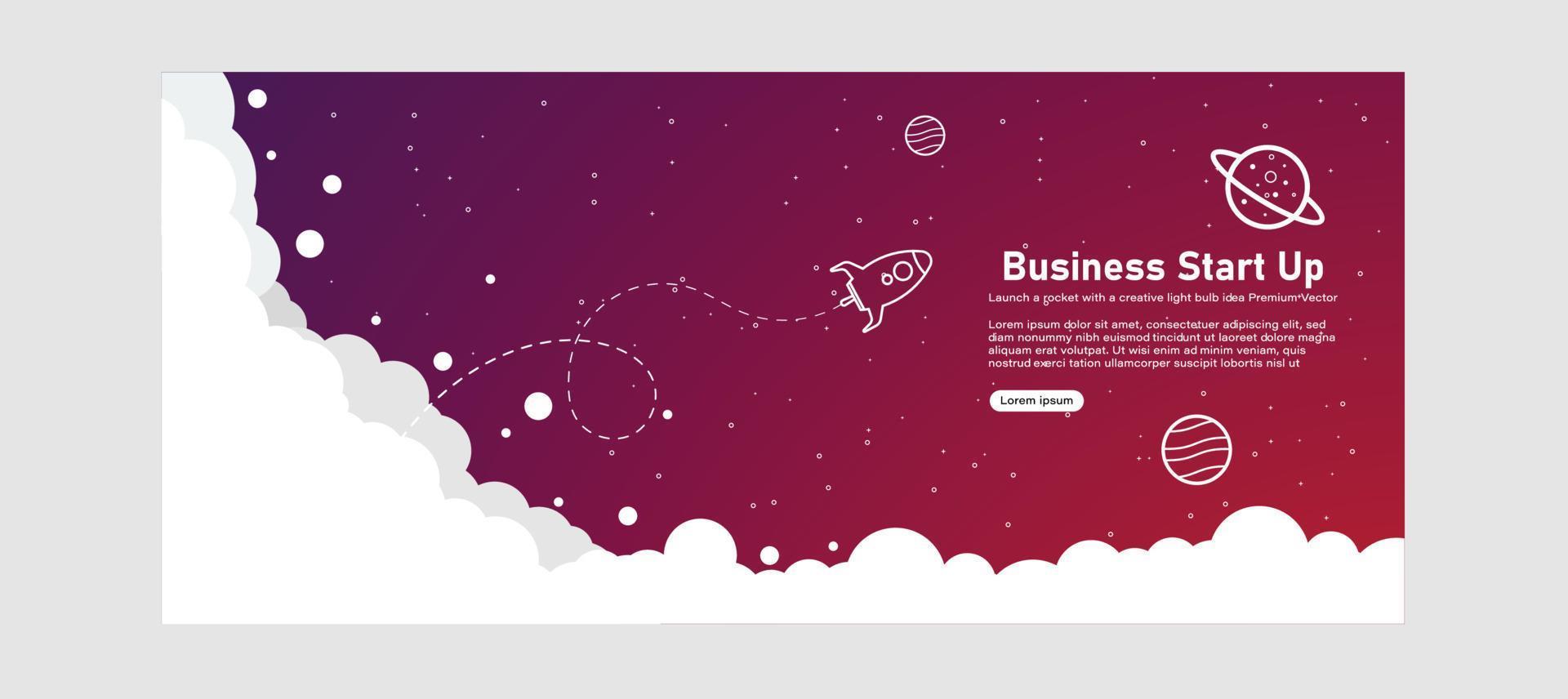 Business Start Up

Launch a rocket with a creative light bulb idea Premium Vector

Lorem ipsum dolor sit amet, consectetuer adipiscing elit, sed diam nonummy nibh euismod tincidunt ut laoreet dolore magna aliquam erat volutpat. Ut wisi enim ad minim veniam, quis nostrud exerci tation ullamcorper suscipit lobortis nisl ut

Lorem ipsum