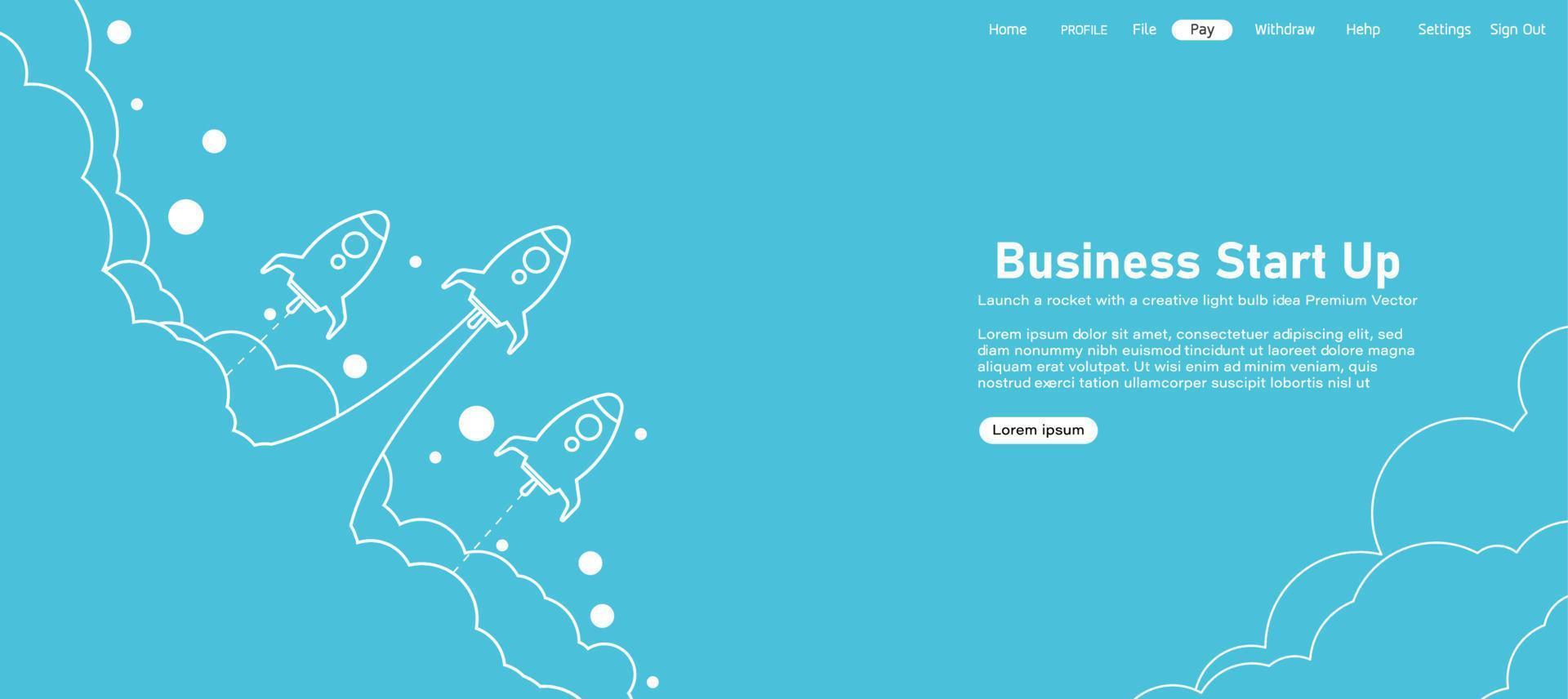 Home PROFILE File Pay Withdraw Hehp Settings Sign Out

Business Start Up

Launch a rocket with a creative light bulb idea Premium Vector

Lorem ipsum dolor sit amet, consectetuer adipiscing elit, sed diam nonummy nibh euismod tincidunt ut laoreet dolore magna aliquam erat volutpat. Ut wisi enim ad minim veniam, quis nostrud exerci tation ullamcorper suscipit lobortis nisl ut

Lorem ipsum