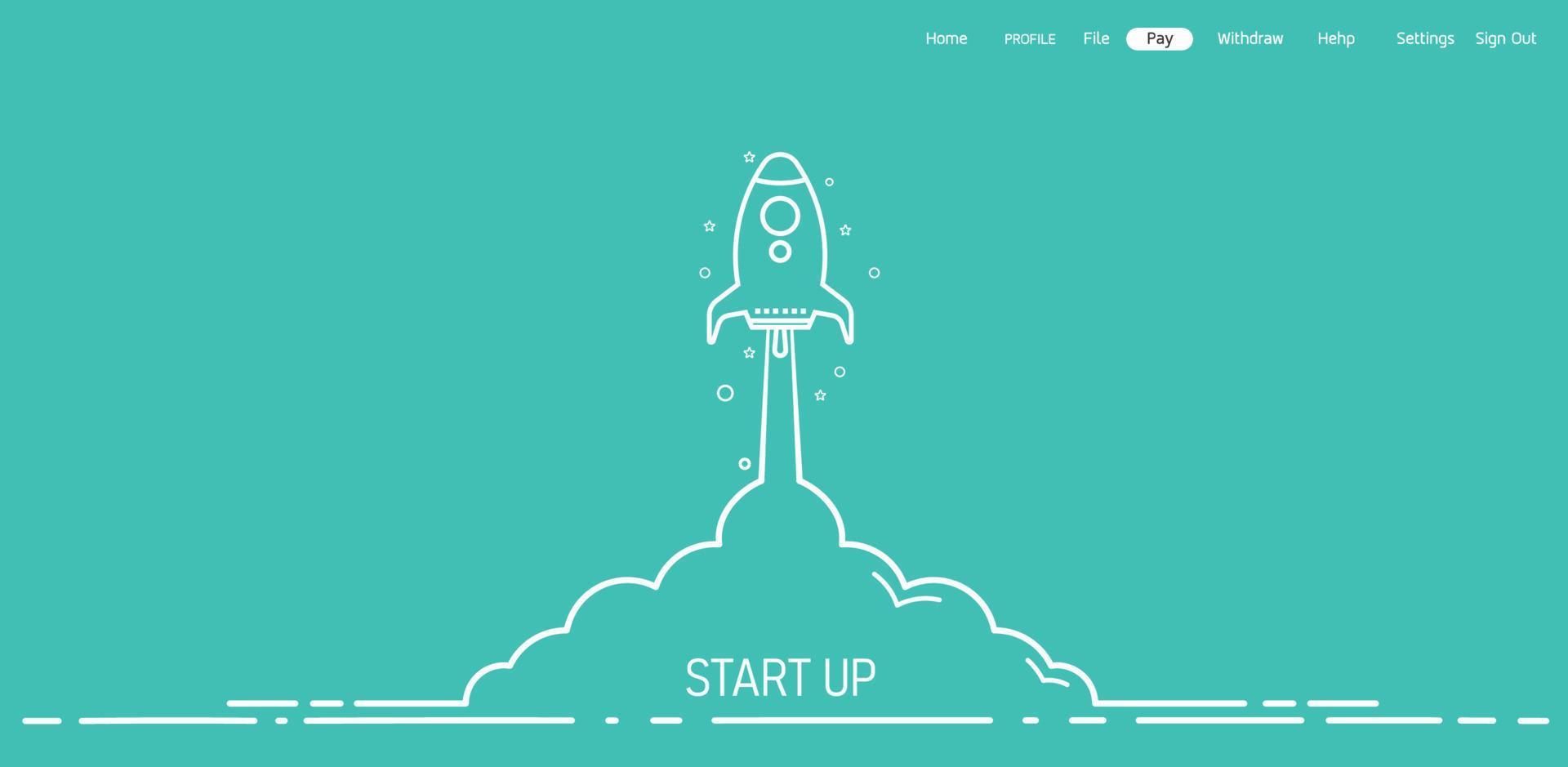 Home PROFILE File Pay Withdraw Hehp Settings Sign Out

START UP