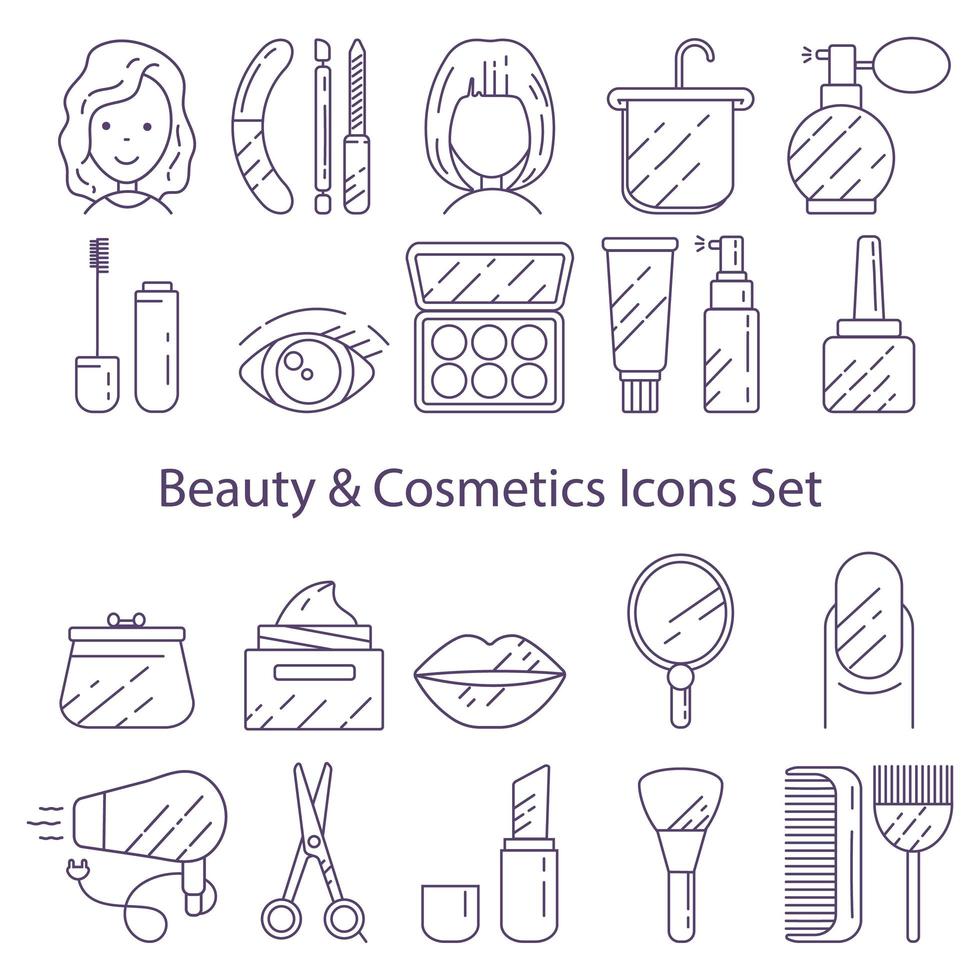 Beauty & Cosmetics Icons Set