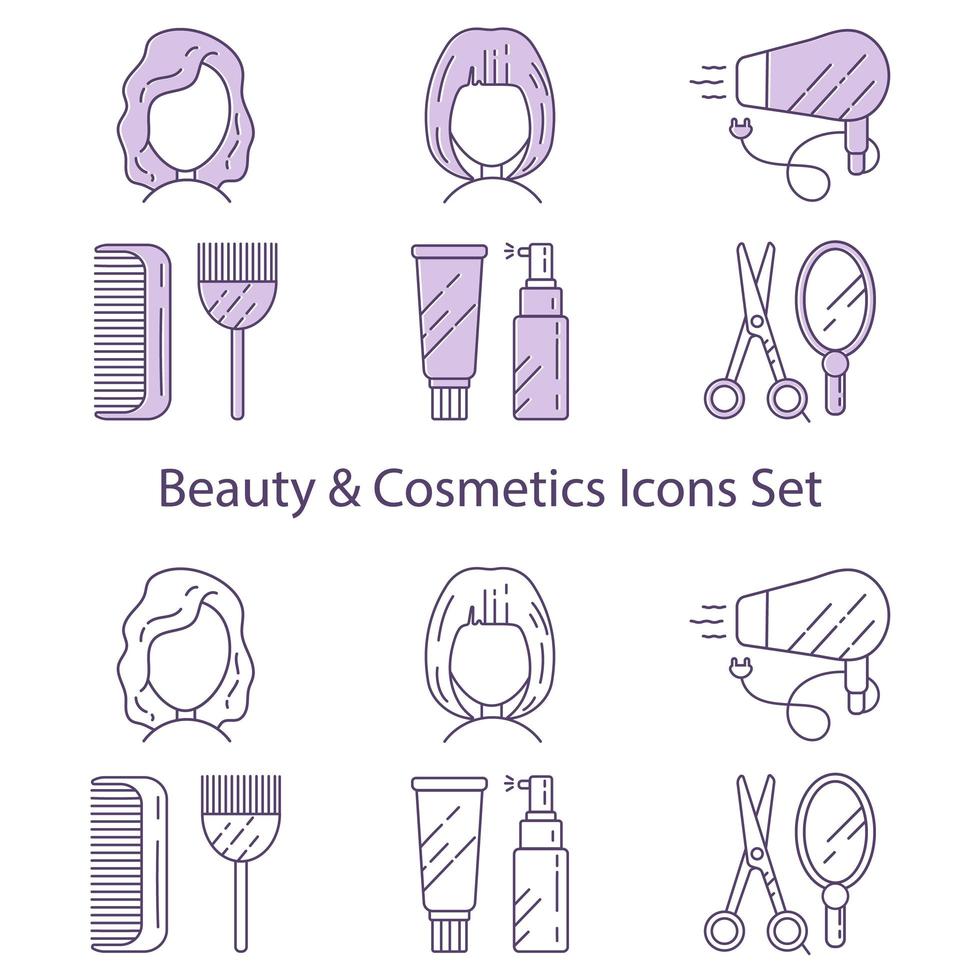 Beauty & Cosmetics Icons Set