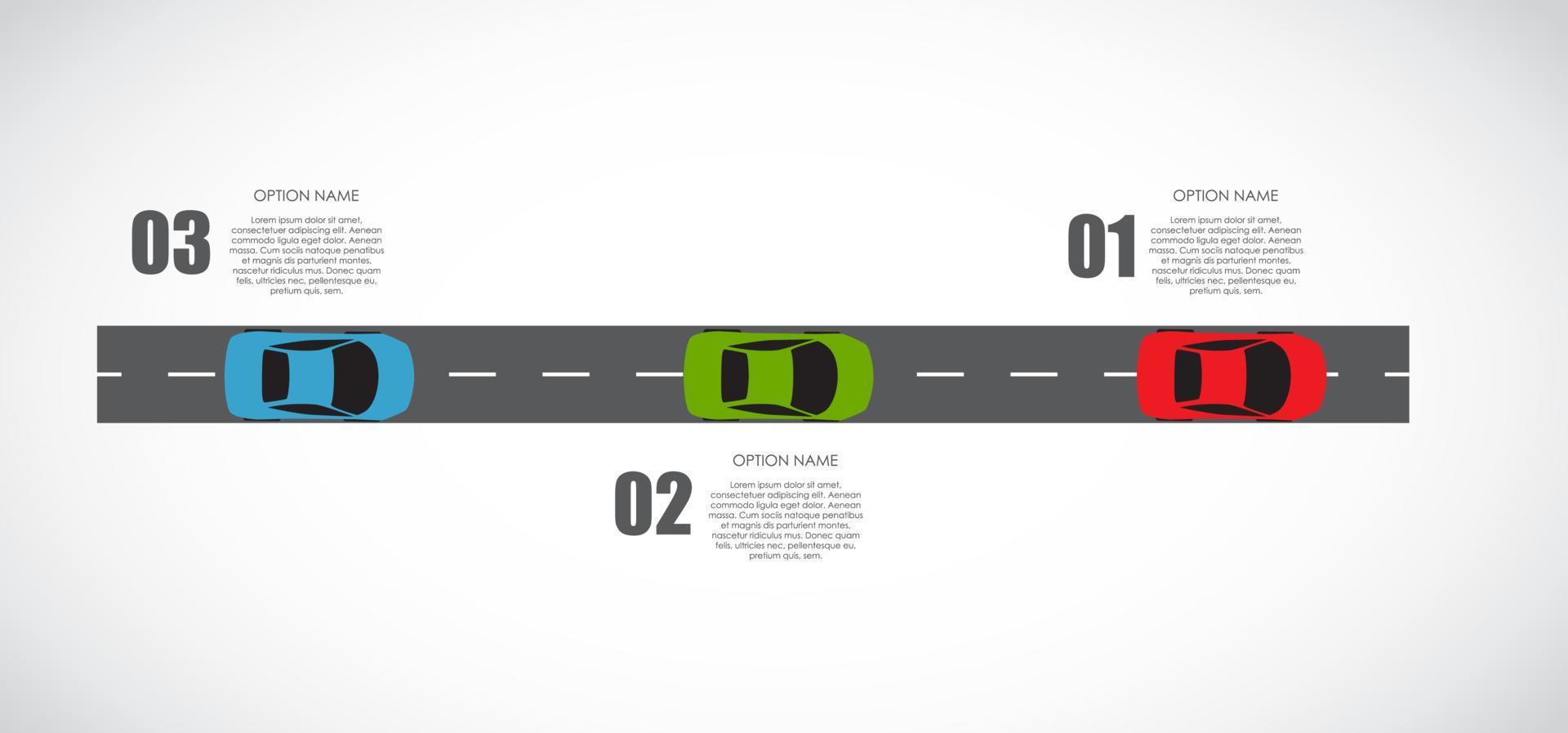 03

OPTION NAME

Lorem ipsum dolor sit amet, consectetuer adipiscing elit. Aenean commodo ligula eget dolor. Aenean massa. Cum sociis natoque penatibus et magnis dis parturient montes, nascetur ridiculus mus. Donec quam felis, ultricies nec, pellentesque eu, pretium quis, sem.

01

OPTION NAME

Lorem ipsum dolor sit amet, consectetuer adipiscing elit. Aenean commodo ligula eget dolor. Aenean massa. Cum sociis natoque penatibus et magnis dis parturient montes, nascetur ridiculus mus. Donec quam felis, ultricies nec, pellentesque eu, pretium quis, sem.

02

OPTION NAME

Lorem ipsum dolor sit amet, consectetuer adipiscing elit. Aenean commodo ligula eget dolor. Aenean massa. Cum sociis natoque penatibus et magnis dis parturient montes, nascetur ridiculus mus. Donec quam felis, ultricies nec, pellentesque eu, pretium quis, sem.