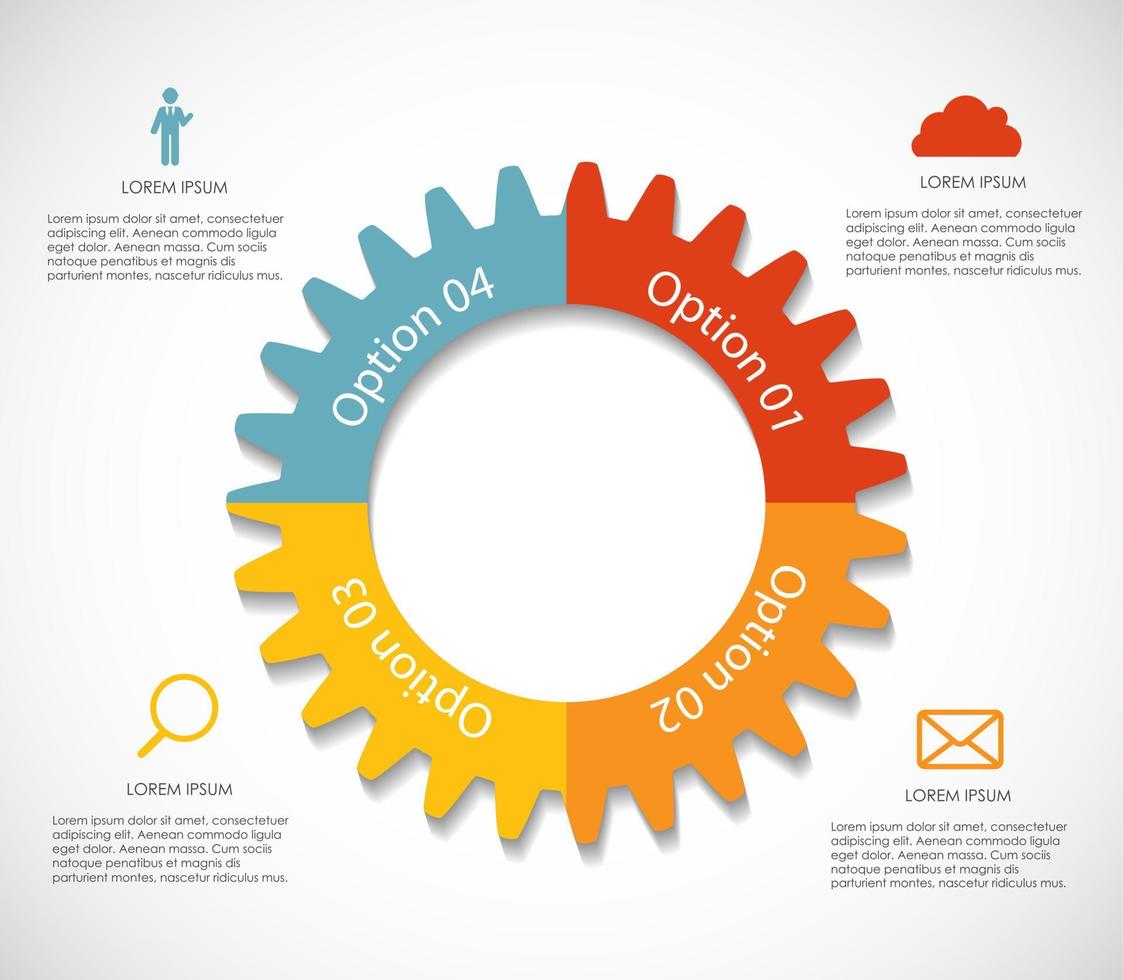 LOREM IPSUM

Lorem ipsum dolor sit amet, consectetuer adipiscing elit. Aenean commodo ligula eget dolor. Aenean massa. Cum sociis natoque penatibus et magnis dis parturient montes, nascetur ridiculus mus.

LOREM IPSUM

Lorem ipsum dolor sit amet, consectetuer adipiscing elit. Aenean commodo ligula eget dolor. Aenean massa. Cum sociis natoque penatibus et magnis dis parturient montes, nascetur ridiculus mus.

Option 04

Option 01

Option 03

Option 02

LOREM IPSUM

Lorem ipsum dolor sit amet, consectetuer adipiscing elit. Aenean commodo ligula eget dolor. Aenean massa. Cum sociis natoque penatibus et magnis dis parturient montes, nascetur ridiculus mus.

LOREM IPSUM

Lorem ipsum dolor sit amet, consectetuer adipiscing elit. Aenean commodo ligula eget dolor. Aenean massa. Cum sociis natoque penatibus et magnis dis parturient montes, nascetur ridiculus mus.