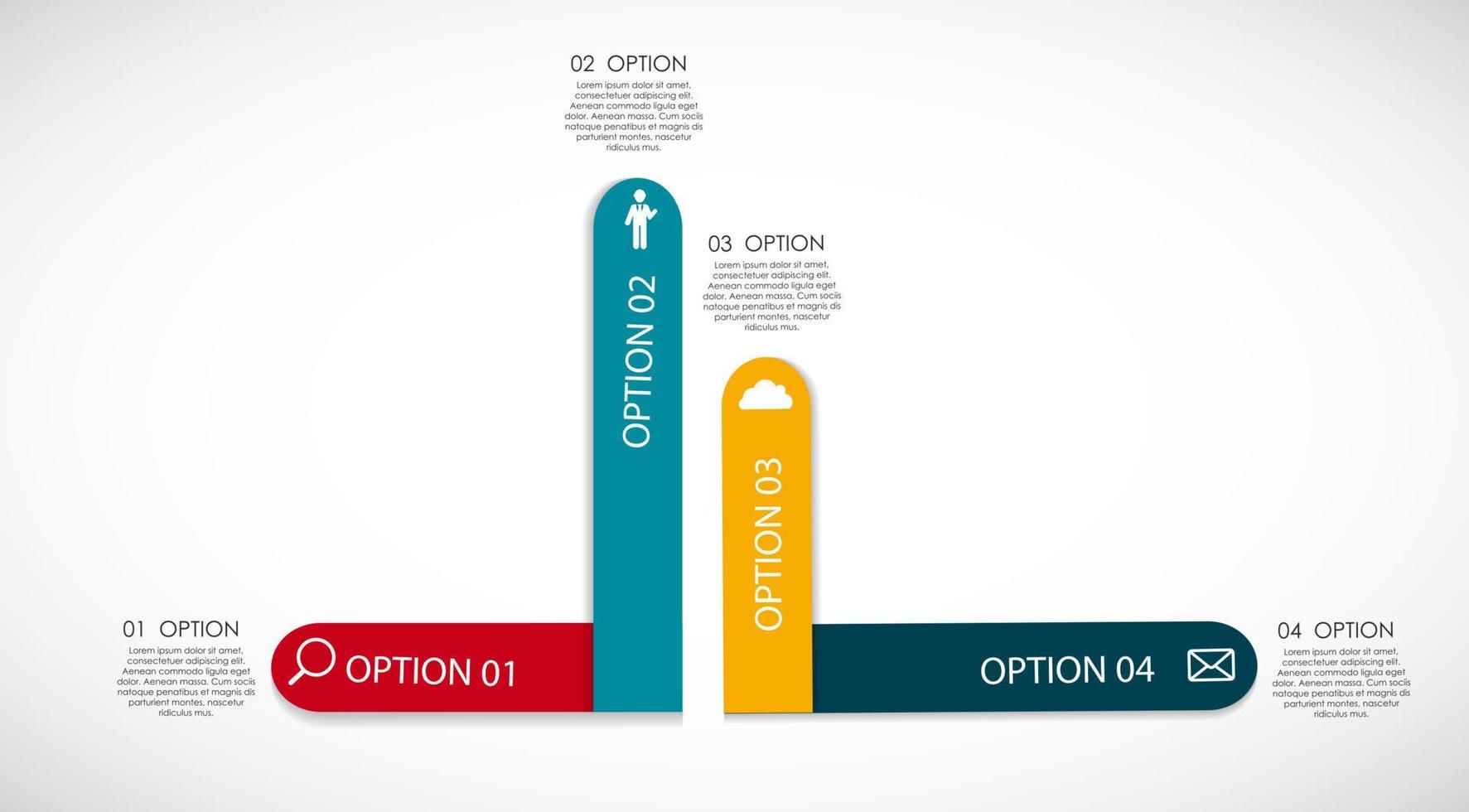 02 OPTION

Lorem ipsum dolor sit amet, consectetuer adipiscing elit. Aenean commodo ligula eget dolor. Aenean massa. Cum sociis natoque penatibus et magnis dis parturient montes, nascetur ridiculus mus.

OPTION 02

03 OPTION

Lorem ipsum dolor sit amet, consectetuer adipiscing elit. Aenean commodo ligula eget dolor. Aenean massa. Cum sociis natoque penatibus et magnis dis parturient montes, nascetur ridiculus mus.

OPTION 03

01 OPTION

Lorem ipsum dolor sit amet, consectetuer adipiscing elit. Aenean commodo ligula eget dolor. Aenean massa. Cum sociis natoque penatibus et magnis dis parturient montes, nascetur ridiculus mus.

OPTION 01

OPTION 04

04 OPTION

Lorem ipsum dolor sit amet, consectetuer adipiscing elit. Aenean commodo ligula eget dolor. Aenean massa. Cum sociis natoque penatibus et magnis dis parturient montes, nascetur ridiculus mus.