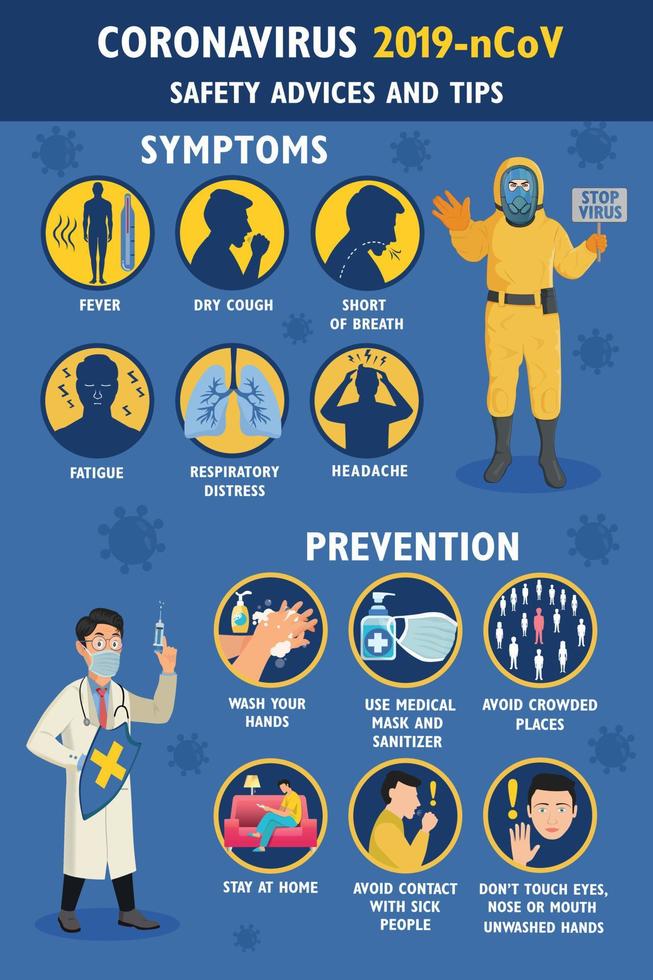 CORONAVIRUS 2019-nCoV

SAFETY ADVICES AND TIPS

SYMPTOMS

STOP VIRUS

FEVER

DRY COUGH

SHORT OF BREATH

FATIGUE

RESPIRATORY DISTRESS

HEADACHE

PREVENTION

WASH YOUR HANDS

USE MEDICAL MASK AND SANITIZER

AVOID CROWDED PLACES

STAY AT HOME

AVOID CONTACT WITH SICK PEOPLE

DON'T TOUCH EYES, NOSE OR MOUTH UNWASHED HANDS