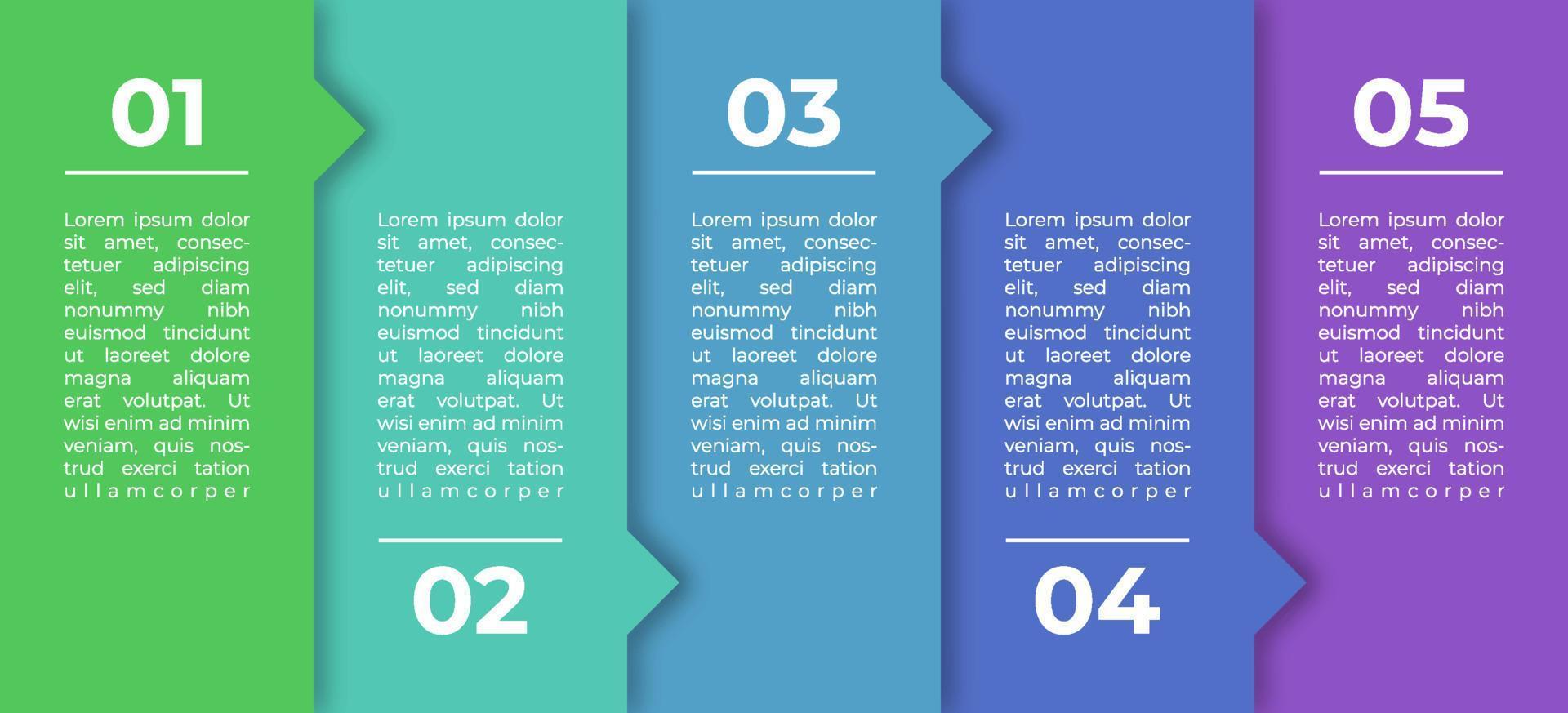 01

Lorem ipsum dolor sit amet, consectetuer adipiscing elit, sed diam nonummy nibh euismod tincidunt ut laoreet dolore magna aliquam erat volutpat. Ut wisi enim ad minim veniam, quis nostrud exerci tation ullamcorper

Lorem ipsum dolor sit amet, consectetuer adipiscing elit, sed diam nonummy nibh euismod tincidunt ut laoreet dolore magna aliquam erat volutpat. Ut wisi enim ad minim veniam, quis nostrud exerci tation ullamcorper

02

03

Lorem ipsum dolor sit amet, consectetuer adipiscing elit, sed diam nonummy nibh euismod tincidunt ut laoreet dolore magna aliquam erat volutpat. Ut wisi enim ad minim veniam, quis nostrud exerci tation ullamcorper

Lorem ipsum dolor sit amet, consectetuer adipiscing elit, sed diam nonummy nibh euismod tincidunt ut laoreet dolore magna aliquam erat volutpat. Ut wisi enim ad minim veniam, quis nostrud exerci tation ullamcorper

04

05

Lorem ipsum dolor sit amet, consectetuer adipiscing elit, sed diam nonummy nibh euismod tincidunt ut laoreet dolore magna aliquam erat volutpat. Ut wisi enim ad minim veniam, quis nostrud exerci tation ullamcorper