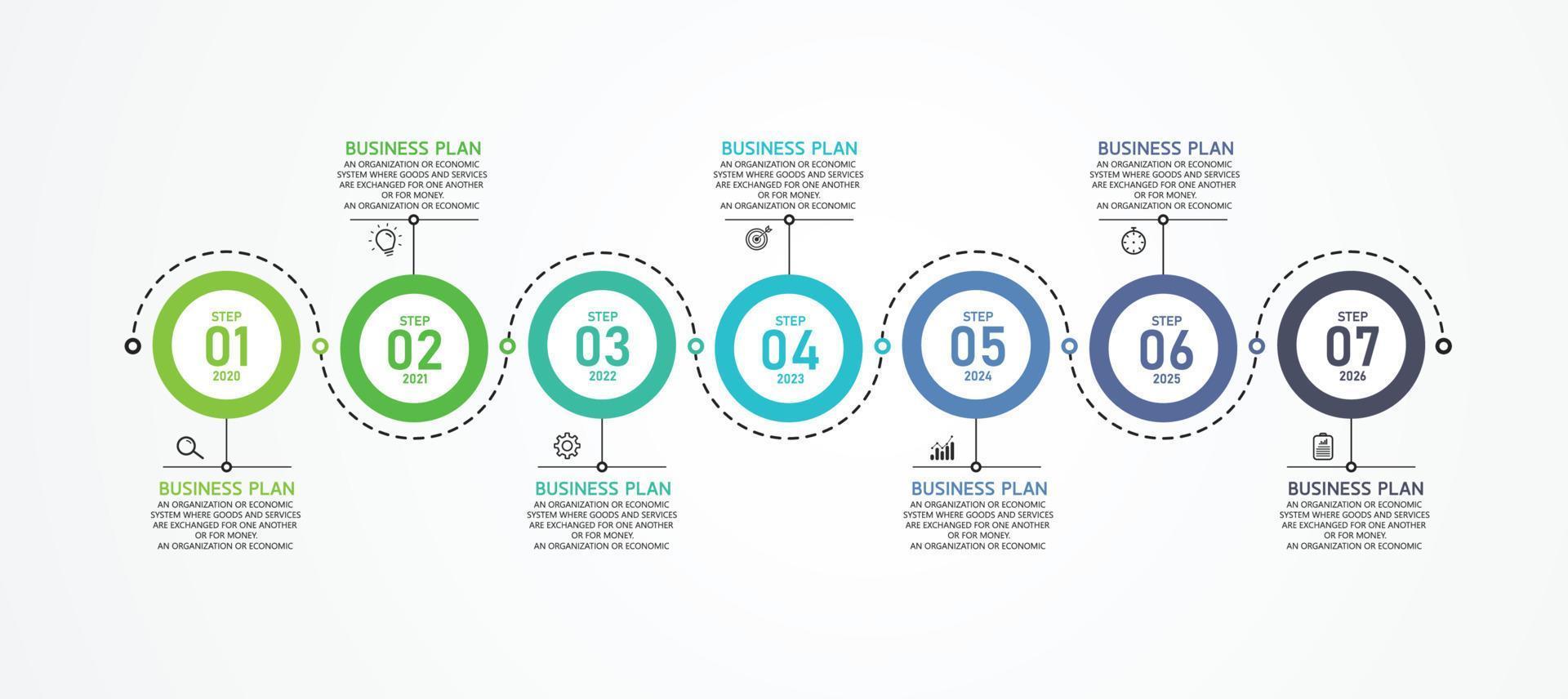 STEP
01
2020

BUSINESS PLAN
AN ORGANIZATION OR ECONOMIC SYSTEM WHERE GOODS AND SERVICES ARE EXCHANGED FOR ONE ANOTHER OR FOR MONEY.
AN ORGANIZATION OR ECONOMIC

BUSINESS PLAN
AN ORGANIZATION OR ECONOMIC SYSTEM WHERE GOODS AND SERVICES ARE EXCHANGED FOR ONE ANOTHER OR FOR MONEY.
AN ORGANIZATION OR ECONOMIC

STEP
02
2021

STEP
03
2022

BUSINESS PLAN
AN ORGANIZATION OR ECONOMIC SYSTEM WHERE GOODS AND SERVICES ARE EXCHANGED FOR ONE ANOTHER OR FOR MONEY.
AN ORGANIZATION OR ECONOMIC

BUSINESS PLAN
AN ORGANIZATION OR ECONOMIC SYSTEM WHERE GOODS AND SERVICES ARE EXCHANGED FOR ONE ANOTHER OR FOR MONEY.
AN ORGANIZATION OR ECONOMIC

STEP
04
2023

STEP
05
2024

BUSINESS PLAN
AN ORGANIZATION OR ECONOMIC SYSTEM WHERE GOODS AND SERVICES ARE EXCHANGED FOR ONE ANOTHER OR FOR MONEY.
AN ORGANIZATION OR ECONOMIC

BUSINESS PLAN
AN ORGANIZATION OR ECONOMIC SYSTEM WHERE GOODS AND SERVICES ARE EXCHANGED FOR ONE ANOTHER OR FOR MONEY.
AN ORGANIZATION OR ECONOMIC

STEP
06
2025

STEP
07
2026

BUSINESS PLAN
AN ORGANIZATION OR ECONOMIC SYSTEM WHERE GOODS AND SERVICES ARE EXCHANGED FOR ONE ANOTHER OR FOR MONEY.
AN ORGANIZATION OR ECONOMIC