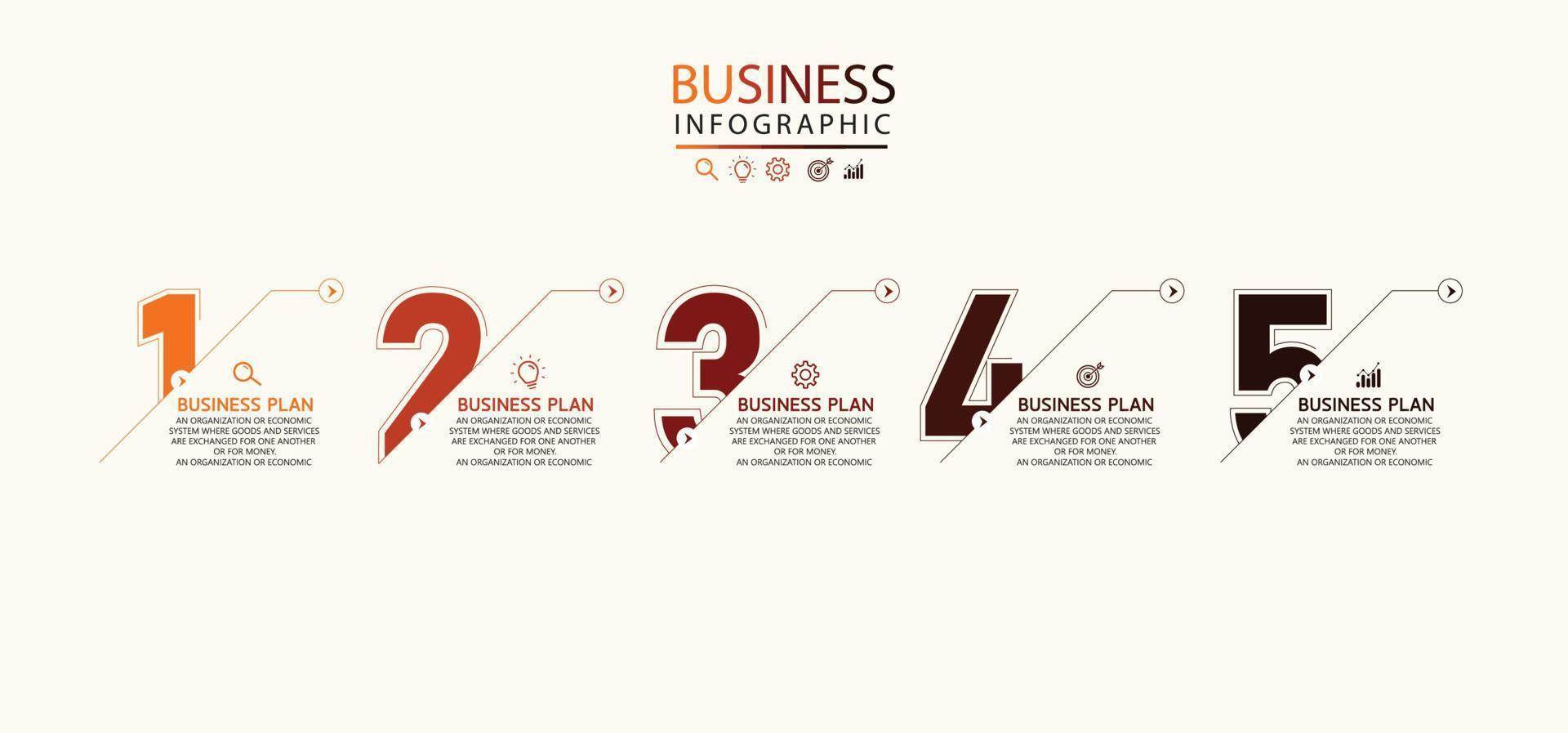 BUSINESS
INFOGRAPHIC

1
BUSINESS PLAN
AN ORGANIZATION OR ECONOMIC SYSTEM WHERE GOODS AND SERVICES ARE EXCHANGED FOR ONE ANOTHER OR FOR MONEY.
AN ORGANIZATION OR ECONOMIC

2
BUSINESS PLAN
AN ORGANIZATION OR ECONOMIC SYSTEM WHERE GOODS AND SERVICES ARE EXCHANGED FOR ONE ANOTHER OR FOR MONEY.
AN ORGANIZATION OR ECONOMIC

3
BUSINESS PLAN
AN ORGANIZATION OR ECONOMIC SYSTEM WHERE GOODS AND SERVICES ARE EXCHANGED FOR ONE ANOTHER OR FOR MONEY.
AN ORGANIZATION OR ECONOMIC

4
BUSINESS PLAN
AN ORGANIZATION OR ECONOMIC SYSTEM WHERE GOODS AND SERVICES ARE EXCHANGED FOR ONE ANOTHER OR FOR MONEY.
AN ORGANIZATION OR ECONOMIC

5
BUSINESS PLAN
AN ORGANIZATION OR ECONOMIC SYSTEM WHERE GOODS AND SERVICES ARE EXCHANGED FOR ONE ANOTHER OR FOR MONEY.
AN ORGANIZATION OR ECONOMIC