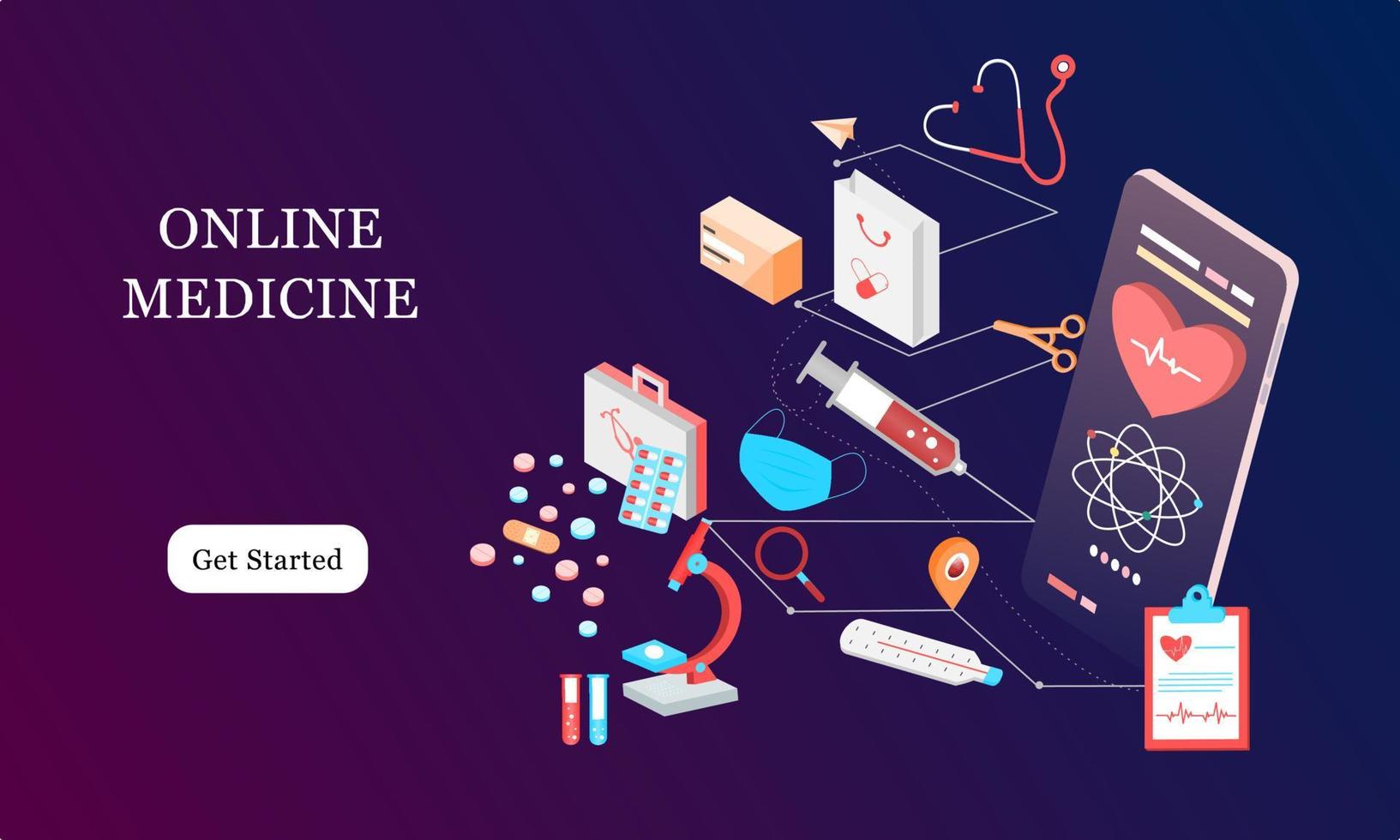 ONLINE MEDICINE

Get Started