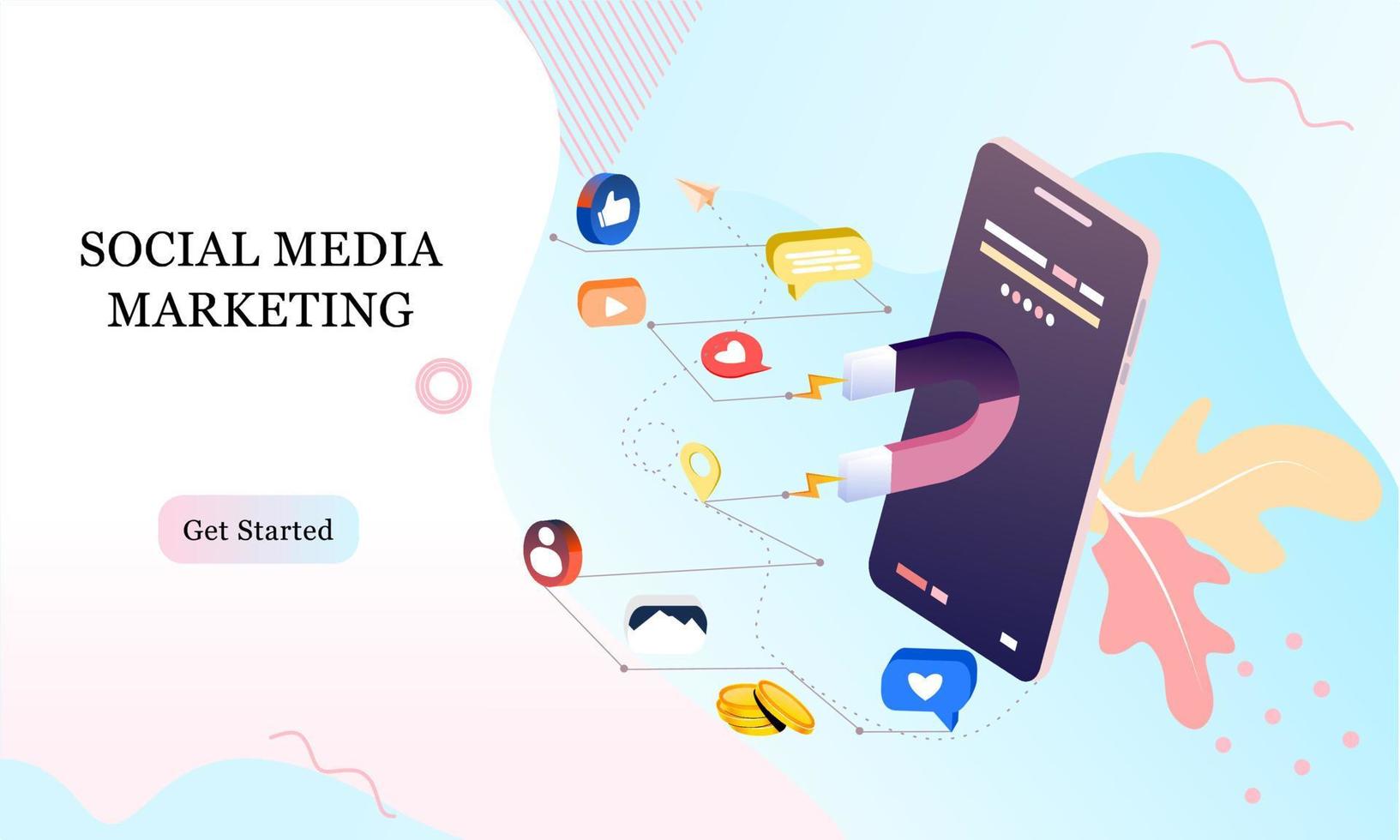 SOCIAL MEDIA MARKETING

Get Started