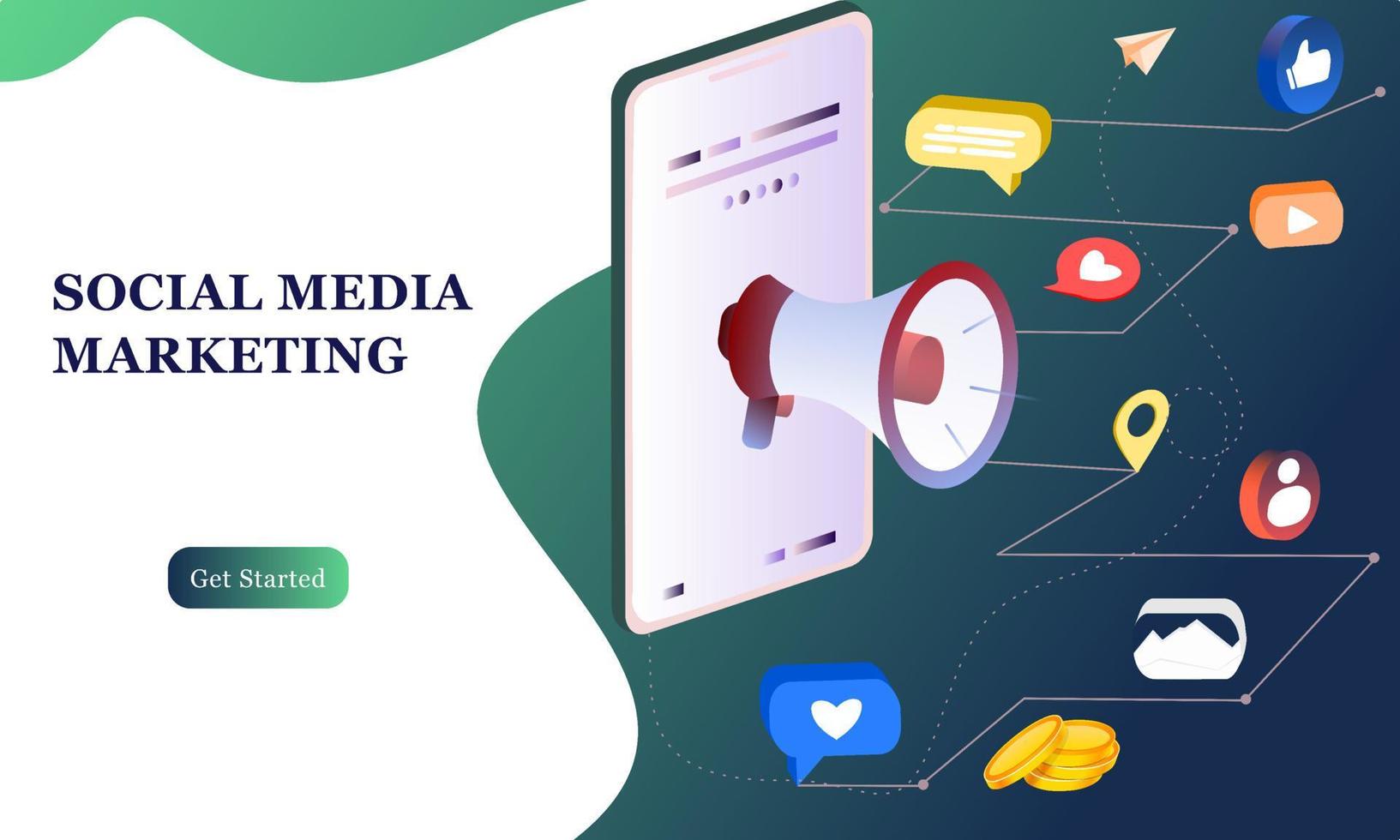 SOCIAL MEDIA MARKETING

Get Started