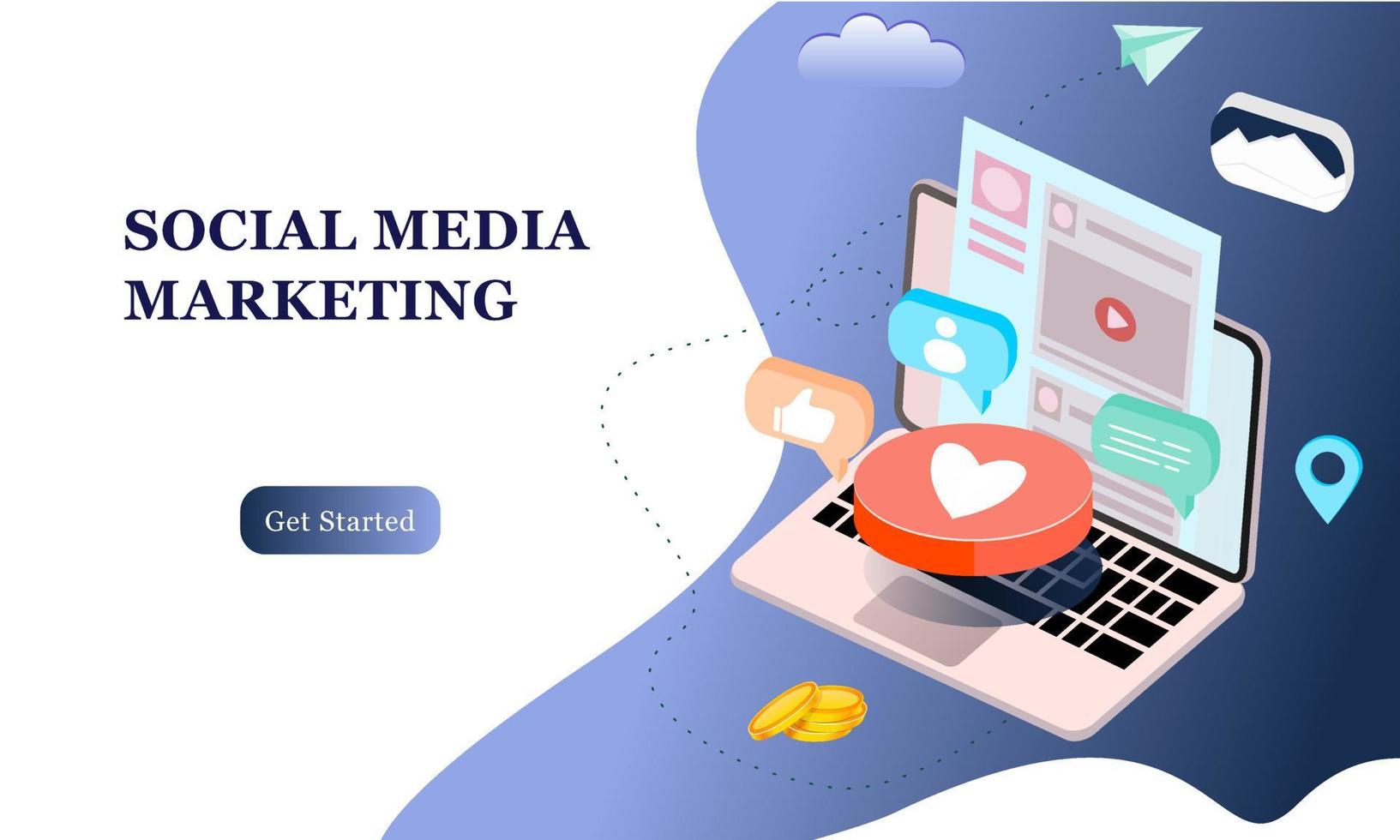 SOCIAL MEDIA MARKETING

Get Started