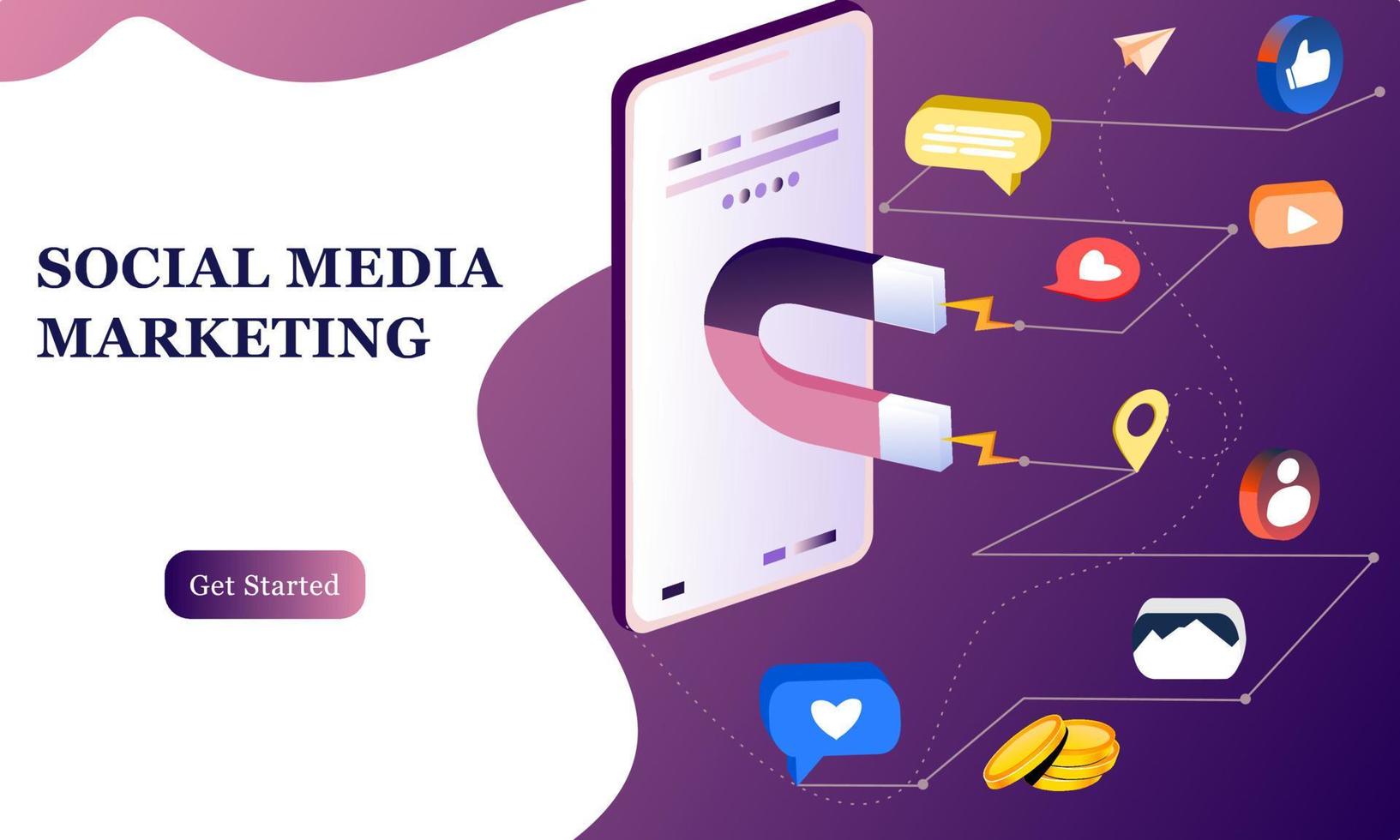 SOCIAL MEDIA MARKETING

Get Started