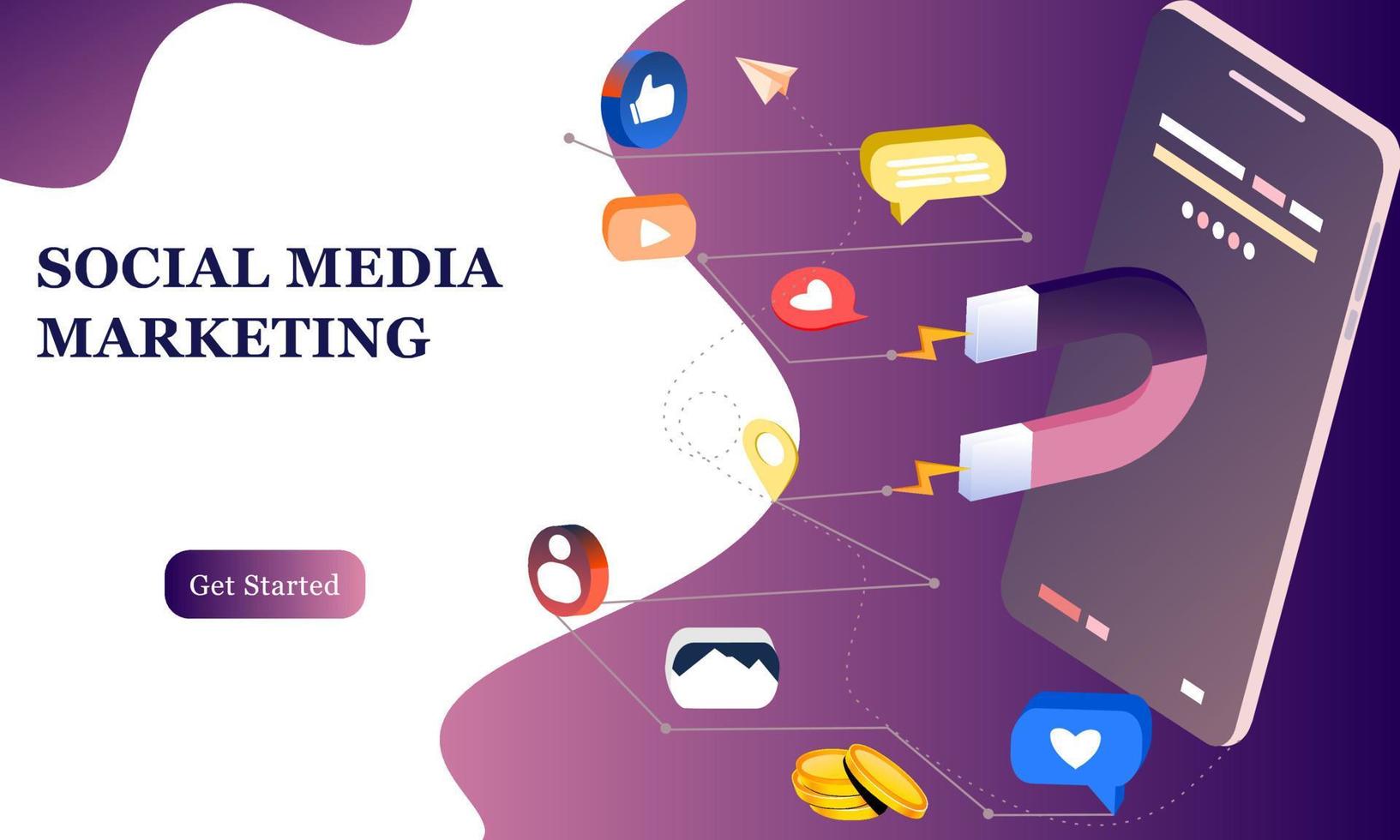 SOCIAL MEDIA MARKETING

Get Started