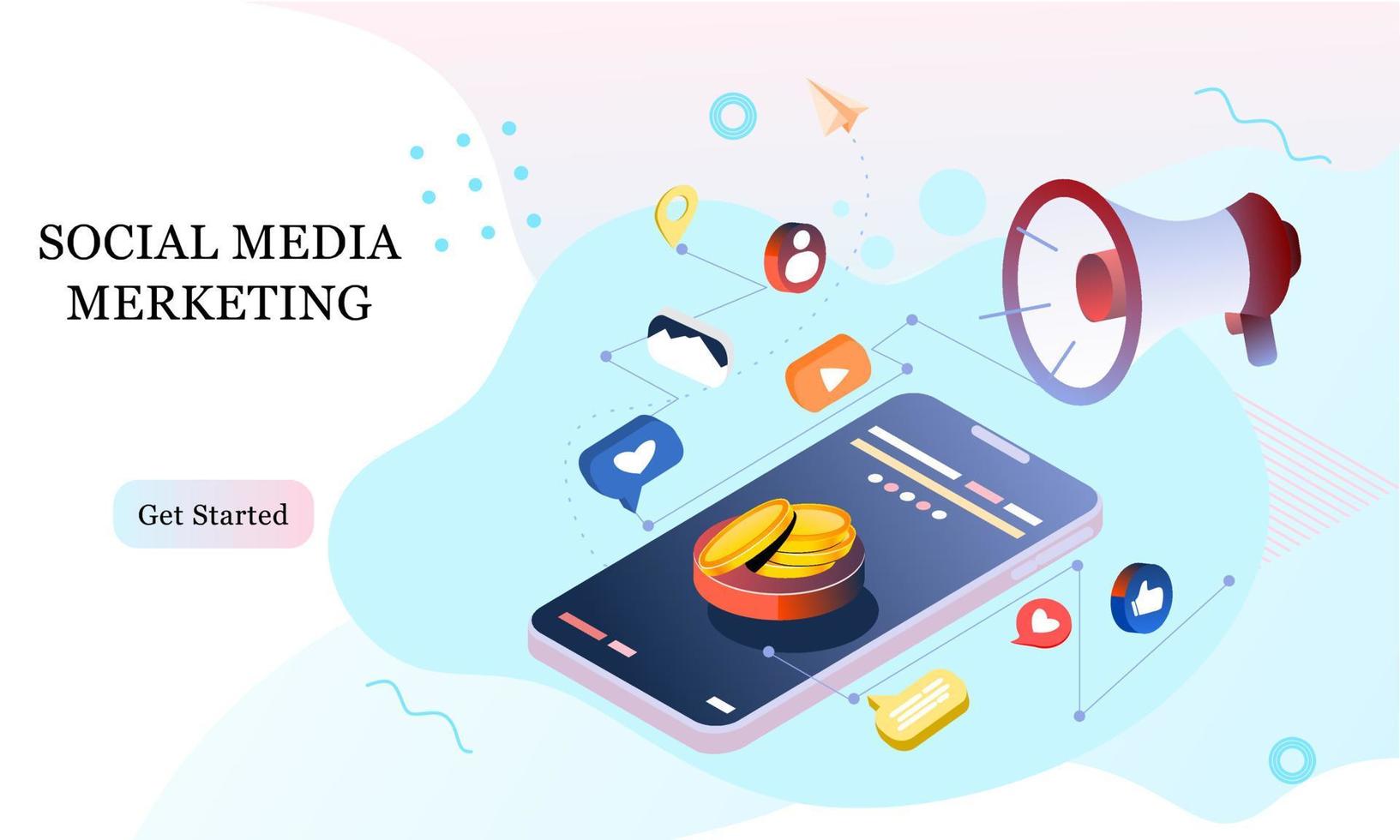 SOCIAL MEDIA MERKETING

Get Started