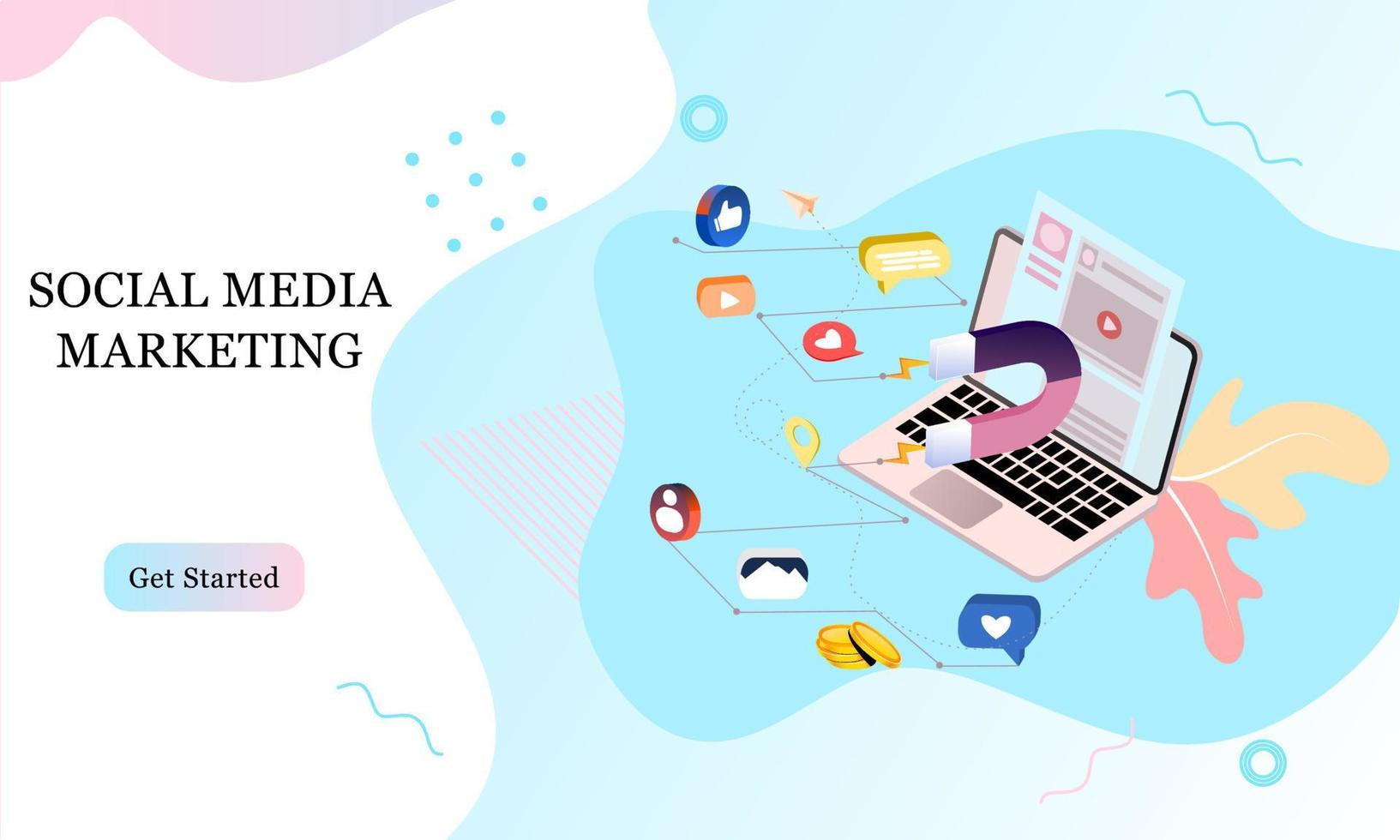 SOCIAL MEDIA MARKETING

Get Started