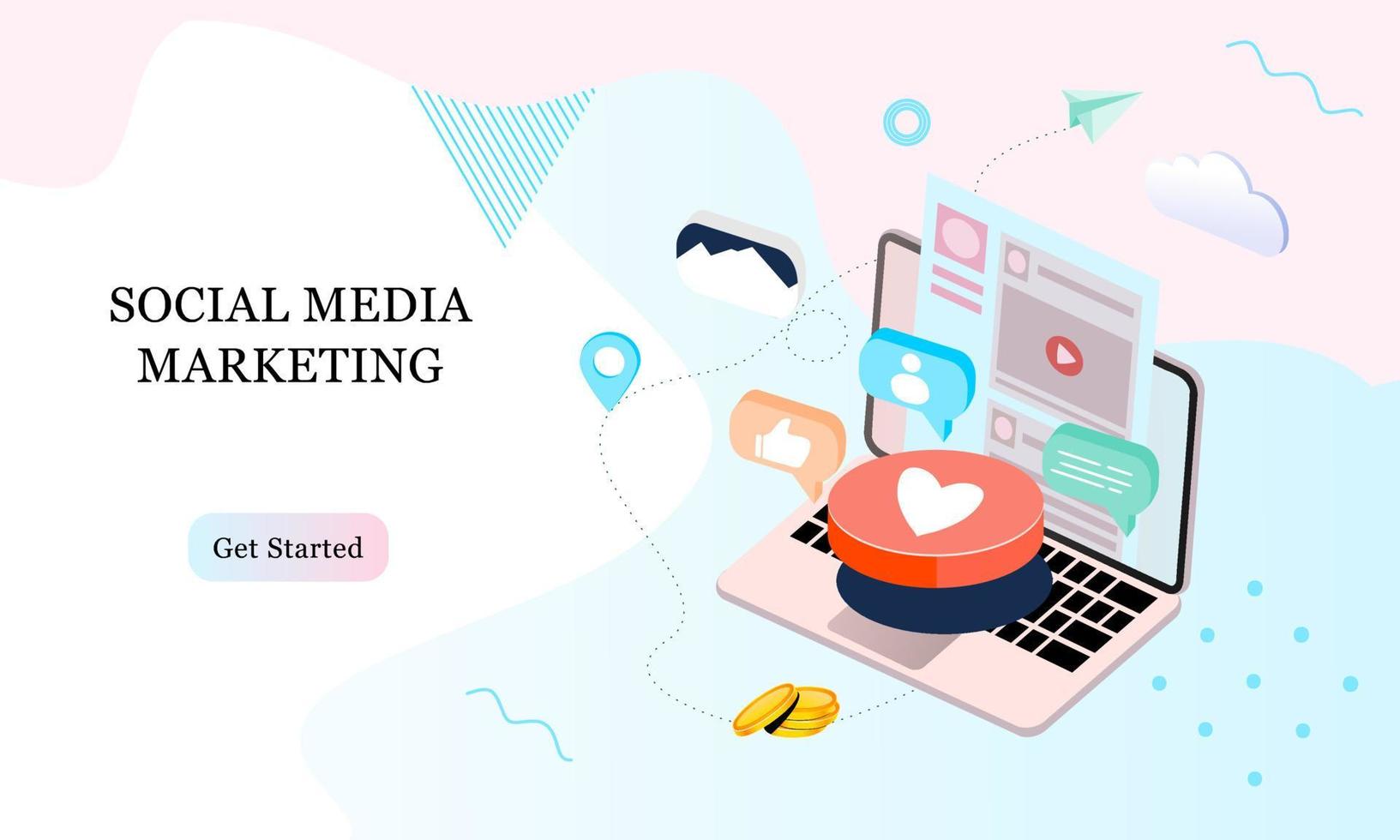 SOCIAL MEDIA MARKETING

Get Started