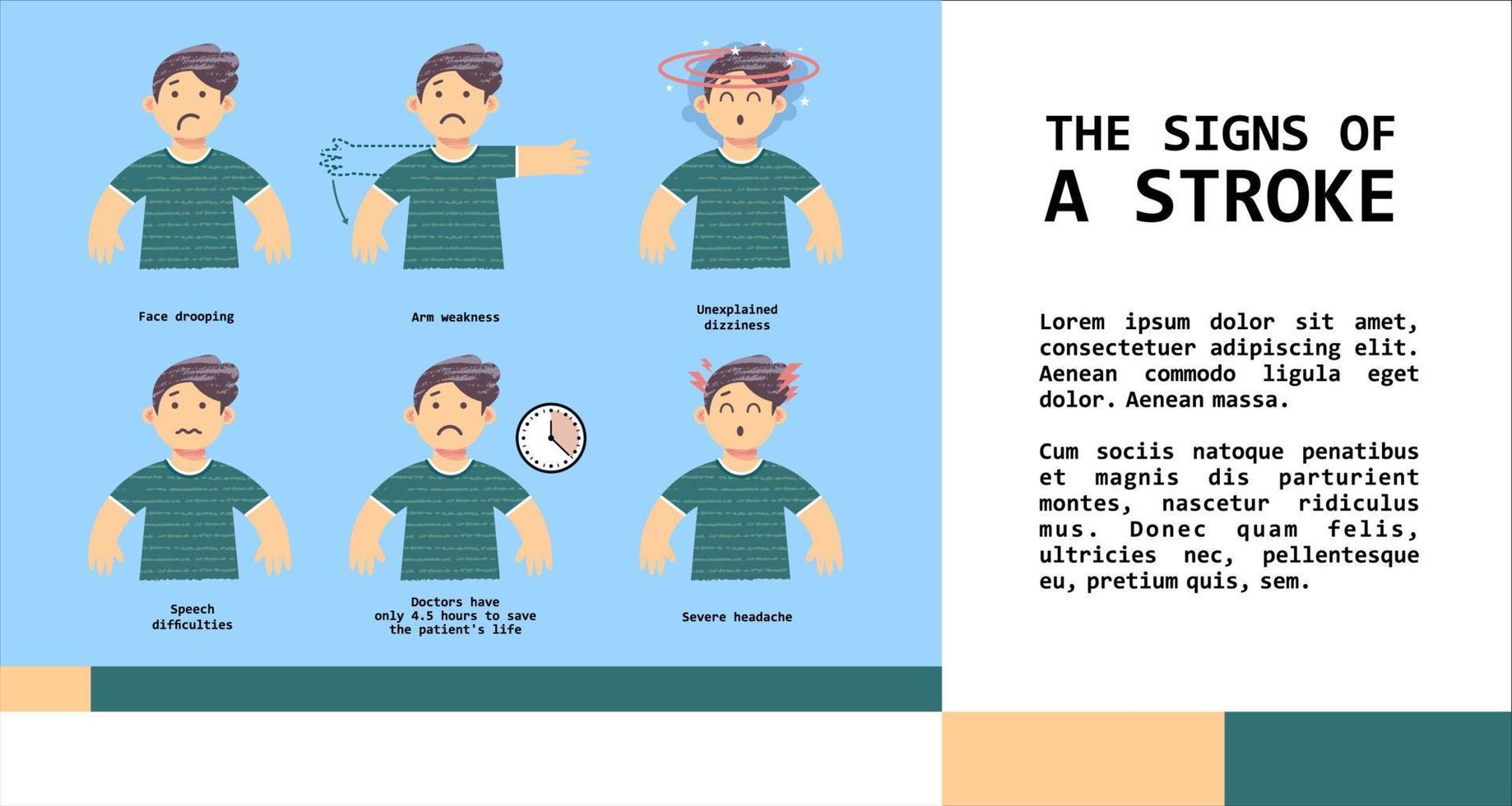 Face drooping

Arm weakness

Unexplained dizziness

Speech difficulties

Doctors have only 4.5 hours to save the patient's life

Severe headache

THE SIGNS OF A STROKE

Lorem ipsum dolor sit amet, consectetuer adipiscing elit. Aenean commodo ligula eget dolor. Aenean massa.

Cum sociis natoque penatibus et magnis dis parturient montes, nascetur ridiculus mus. Donec quam felis, ultricies nec, pellentesque eu, pretium quis, sem.