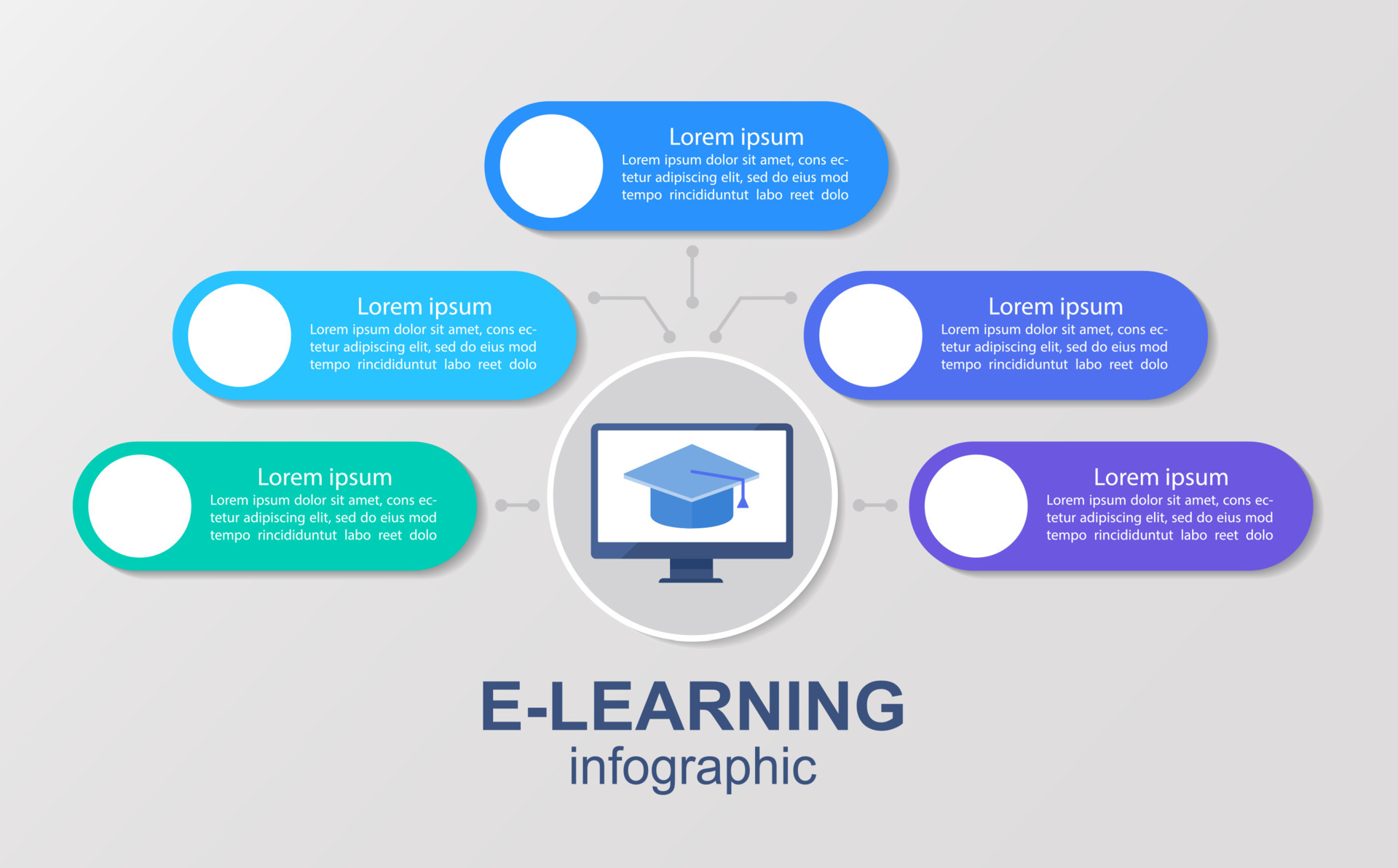 Lorem ipsum
Lorem ipsum dolor sit amet, cons ectetur adipiscing elit, sed do eius mod tempo rincididuntut labo reet dolo

Lorem ipsum
Lorem ipsum dolor sit amet, cons ectetur adipiscing elit, sed do eius mod tempo rincididuntut labo reet dolo

Lorem ipsum
Lorem ipsum dolor sit amet, cons ectetur adipiscing elit, sed do eius mod tempo rincididuntut labo reet dolo

Lorem ipsum
Lorem ipsum dolor sit amet, cons ectetur adipiscing elit, sed do eius mod tempo rincididuntut labo reet dolo

Lorem ipsum
Lorem ipsum dolor sit amet, cons ectetur adipiscing elit, sed do eius mod tempo rincididuntut labo reet dolo

E-LEARNING
infographic