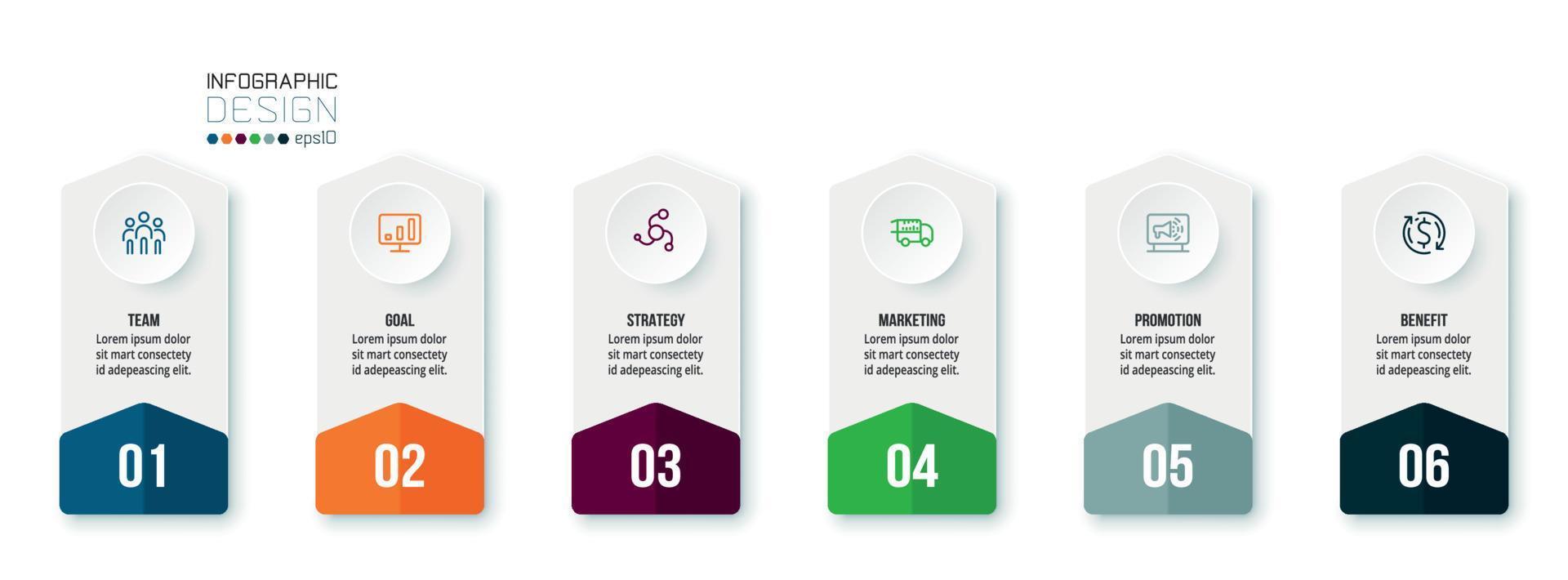 INFOGRAPHIC
DESIGN
eps10

TEAM
Lorem ipsum dolor sit mart consectety id adepeascing elit.
01

GOAL
Lorem ipsum dolor sit mart consectety id adepeascing elit.
02

STRATEGY
Lorem ipsum dolor sit mart consectety id adepeascing elit.
03

MARKETING
Lorem ipsum dolor sit mart consectety id adepeascing elit.
04

PROMOTION
Lorem ipsum dolor sit mart consectety id adepeascing elit.
05

BENEFIT
Lorem ipsum dolor sit mart consectety id adepeascing elit.
06