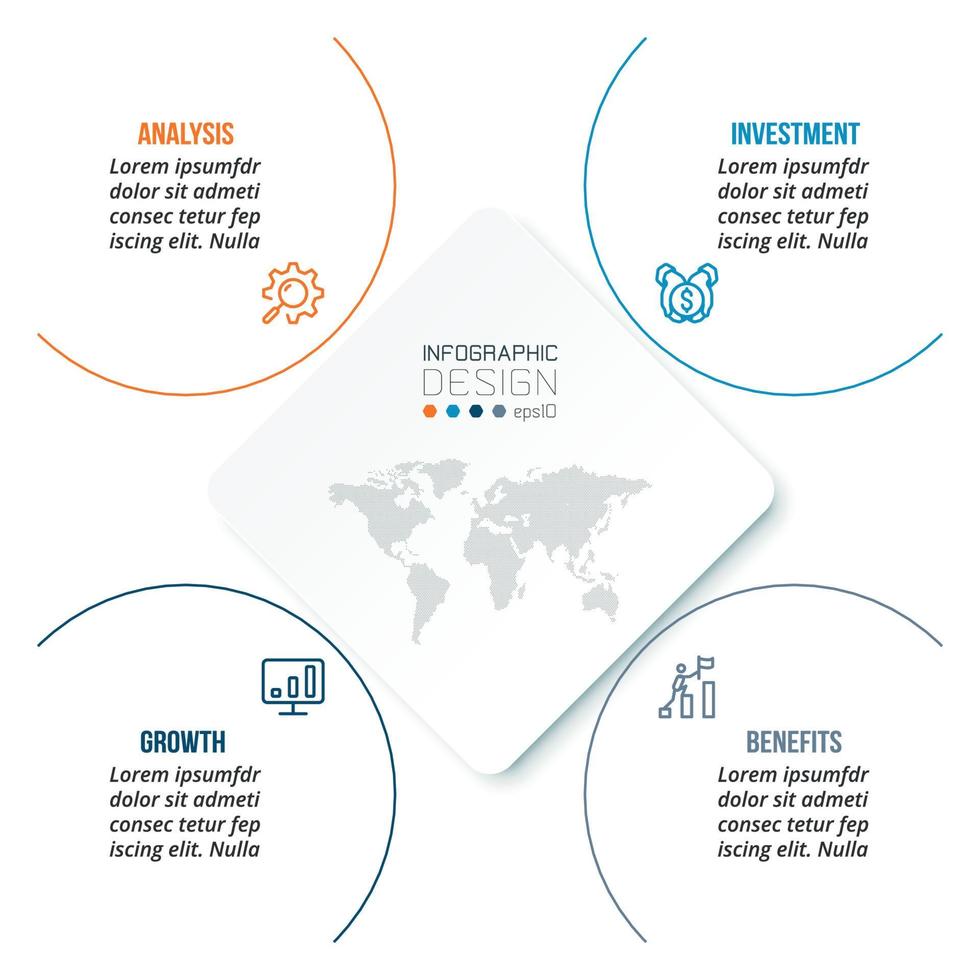 ANALYSIS
Lorem ipsumfdr dolor sit admeti consec tetur fep iscing elit. Nulla

INVESTMENT
Lorem ipsumfdr dolor sit admeti consec tetur fep iscing elit. Nulla

INFOGRAPHIC
DESIGN
eps10

GROWTH
Lorem ipsumfdr dolor sit admeti consec tetur fep iscing elit. Nulla

BENEFITS
Lorem ipsumfdr dolor sit admeti consec tetur fep iscing elit. Nulla