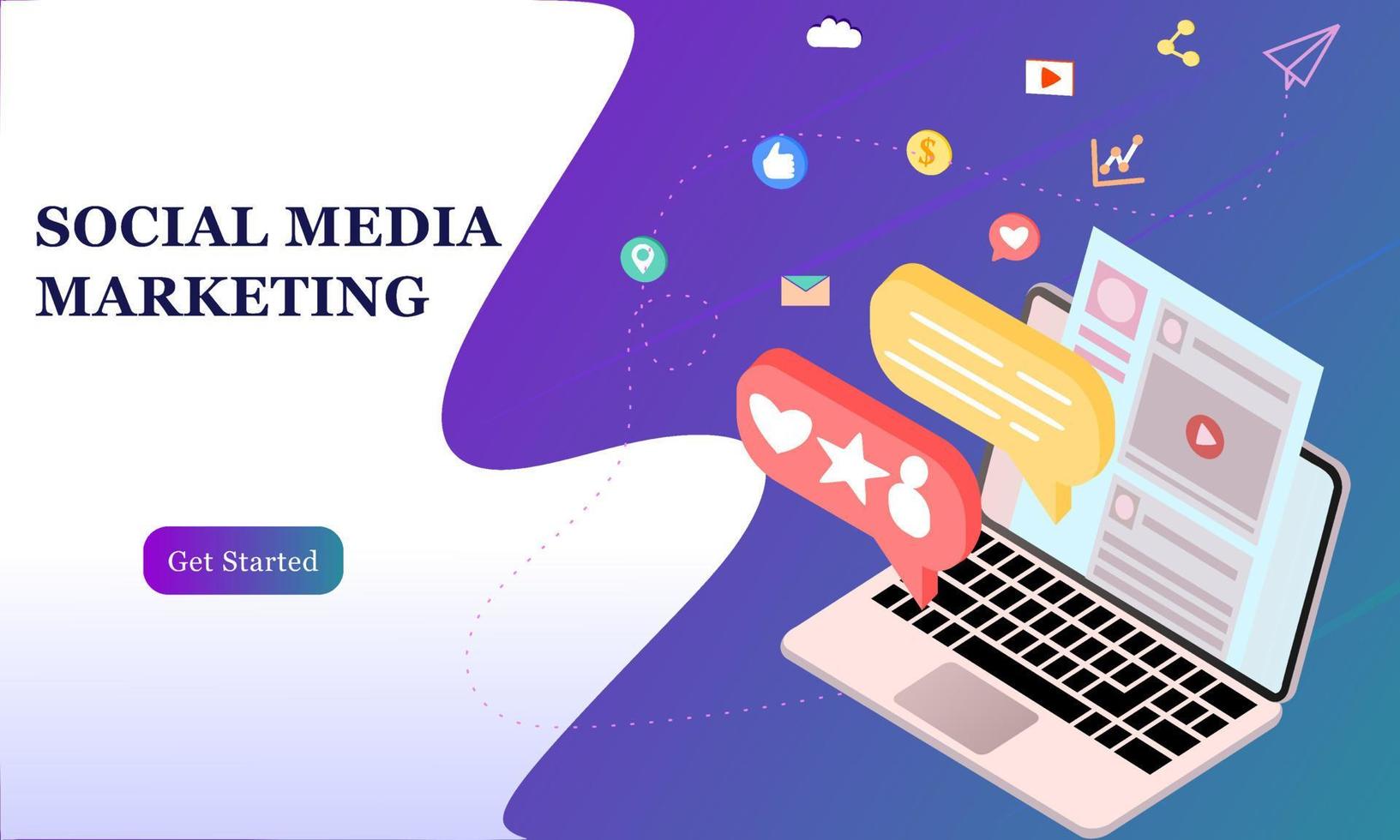 SOCIAL MEDIA MARKETING

Get Started

$