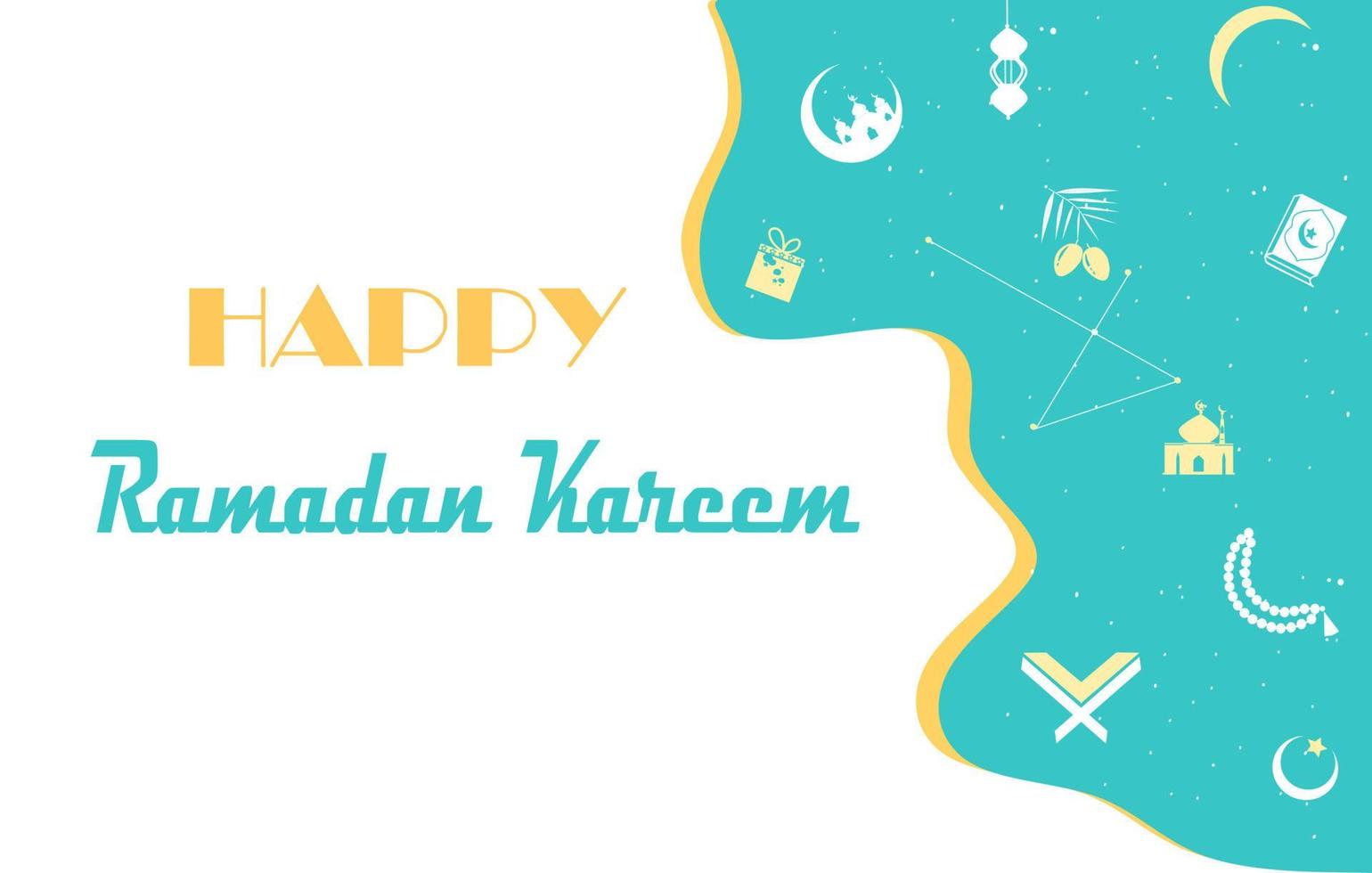 HAPPY

Ramadan Kareem