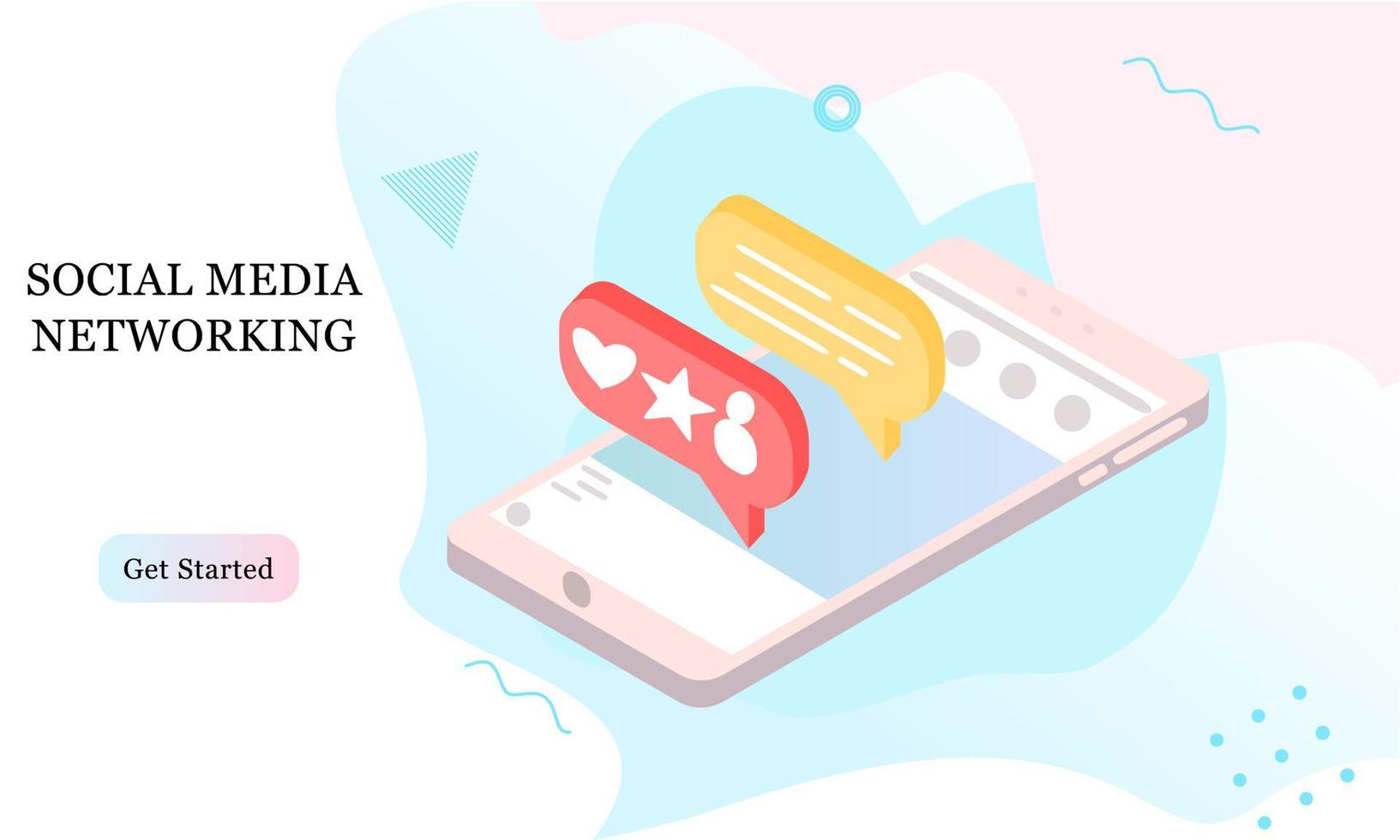 SOCIAL MEDIA NETWORKING

Get Started