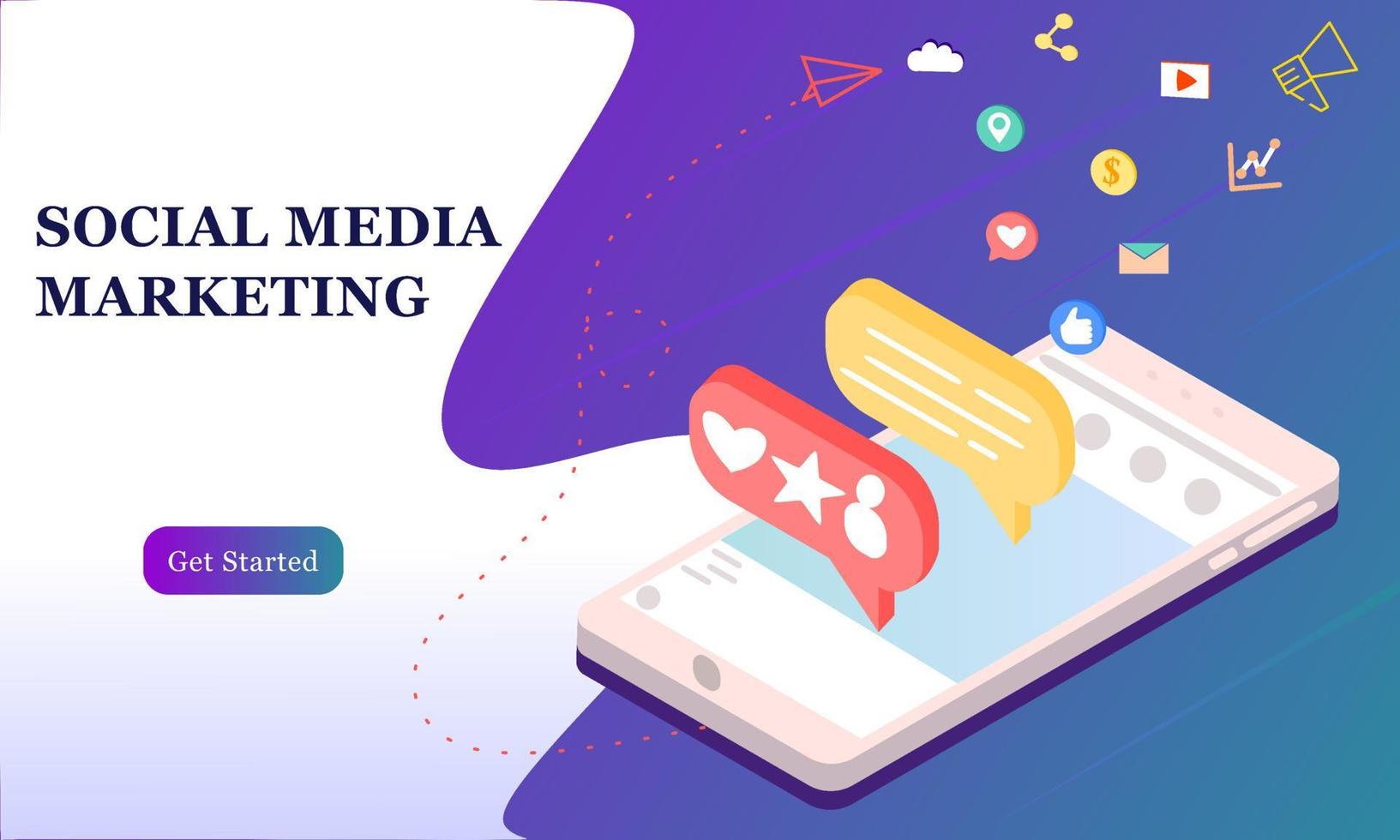 SOCIAL MEDIA MARKETING

Get Started

$