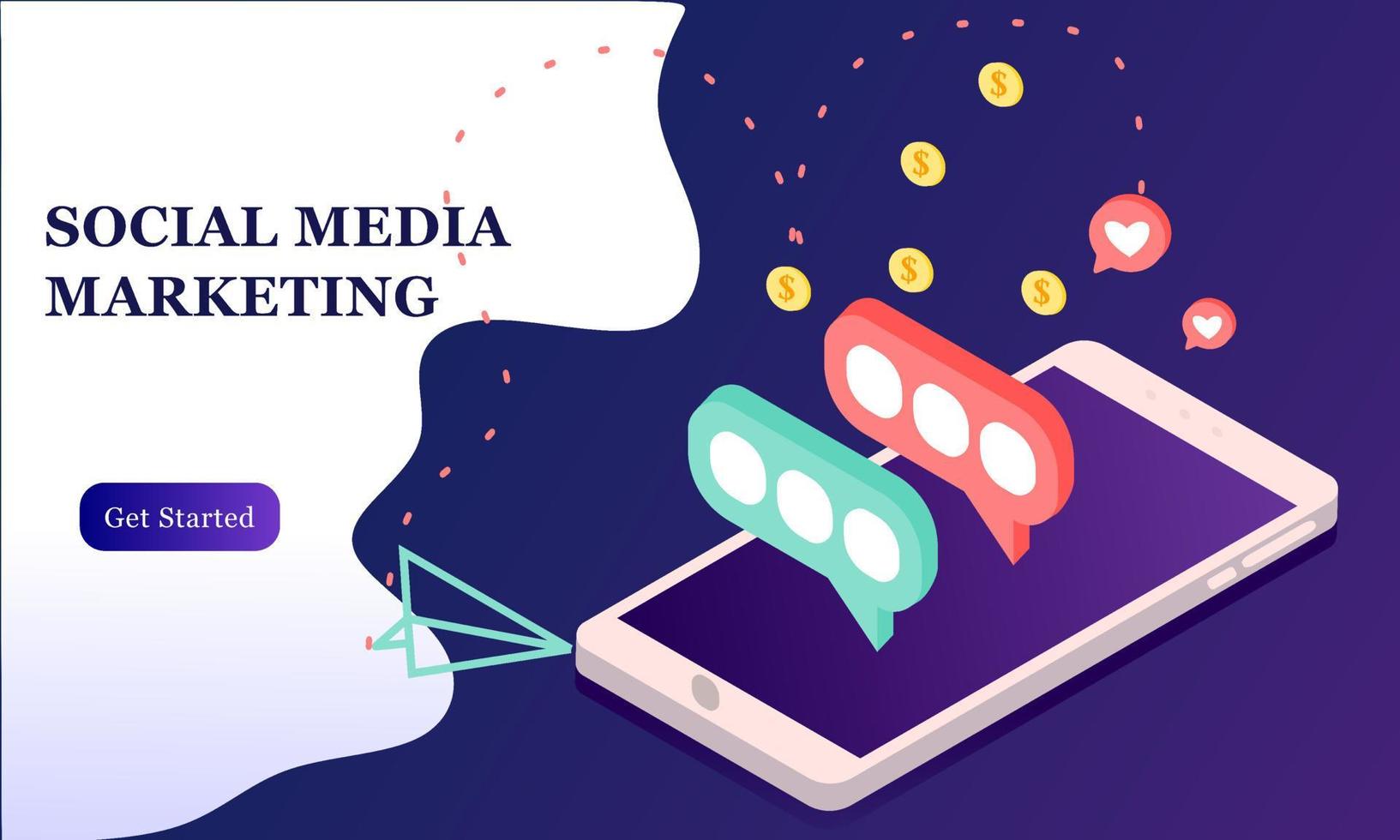 SOCIAL MEDIA MARKETING

Get Started

$

$

$

$

$