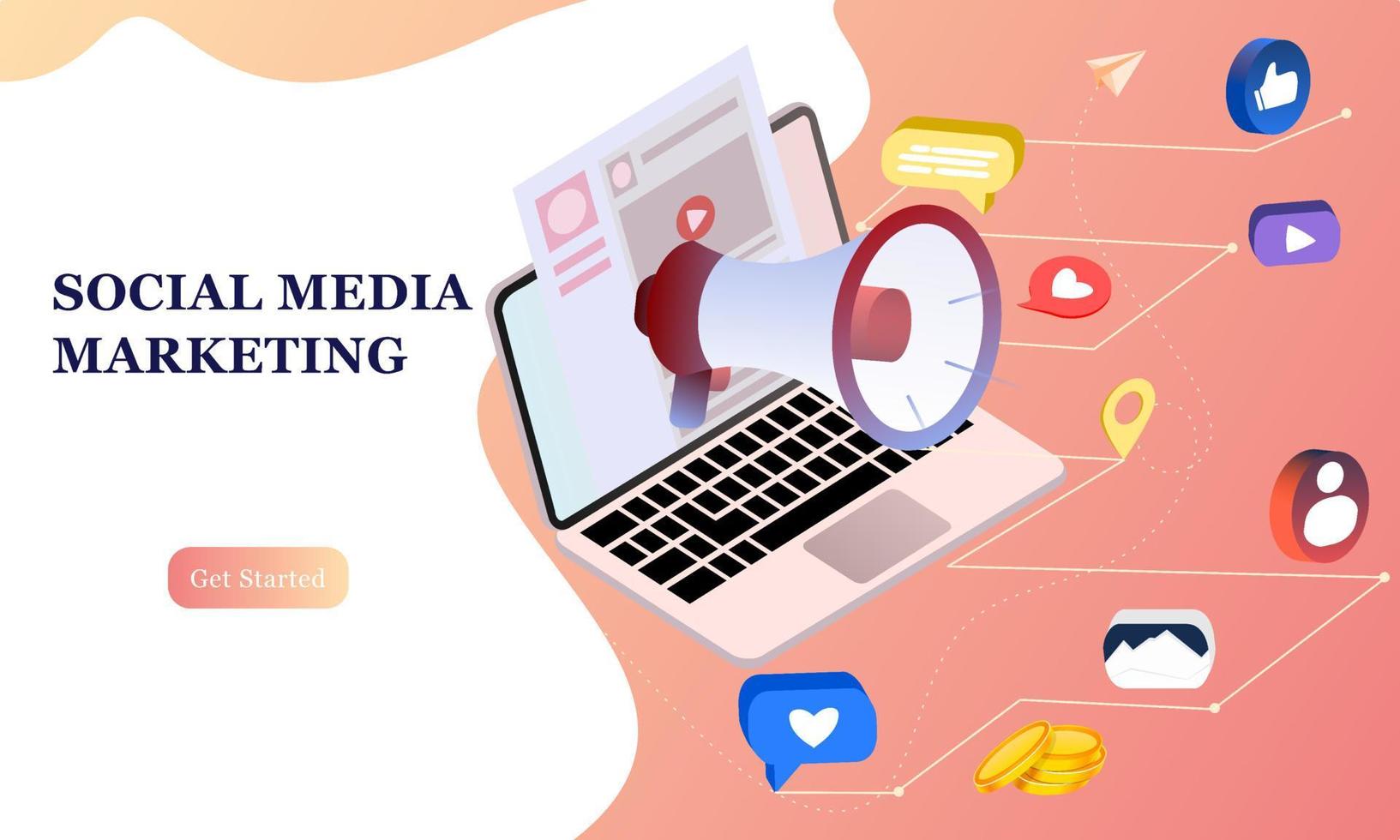 SOCIAL MEDIA MARKETING

Get Started