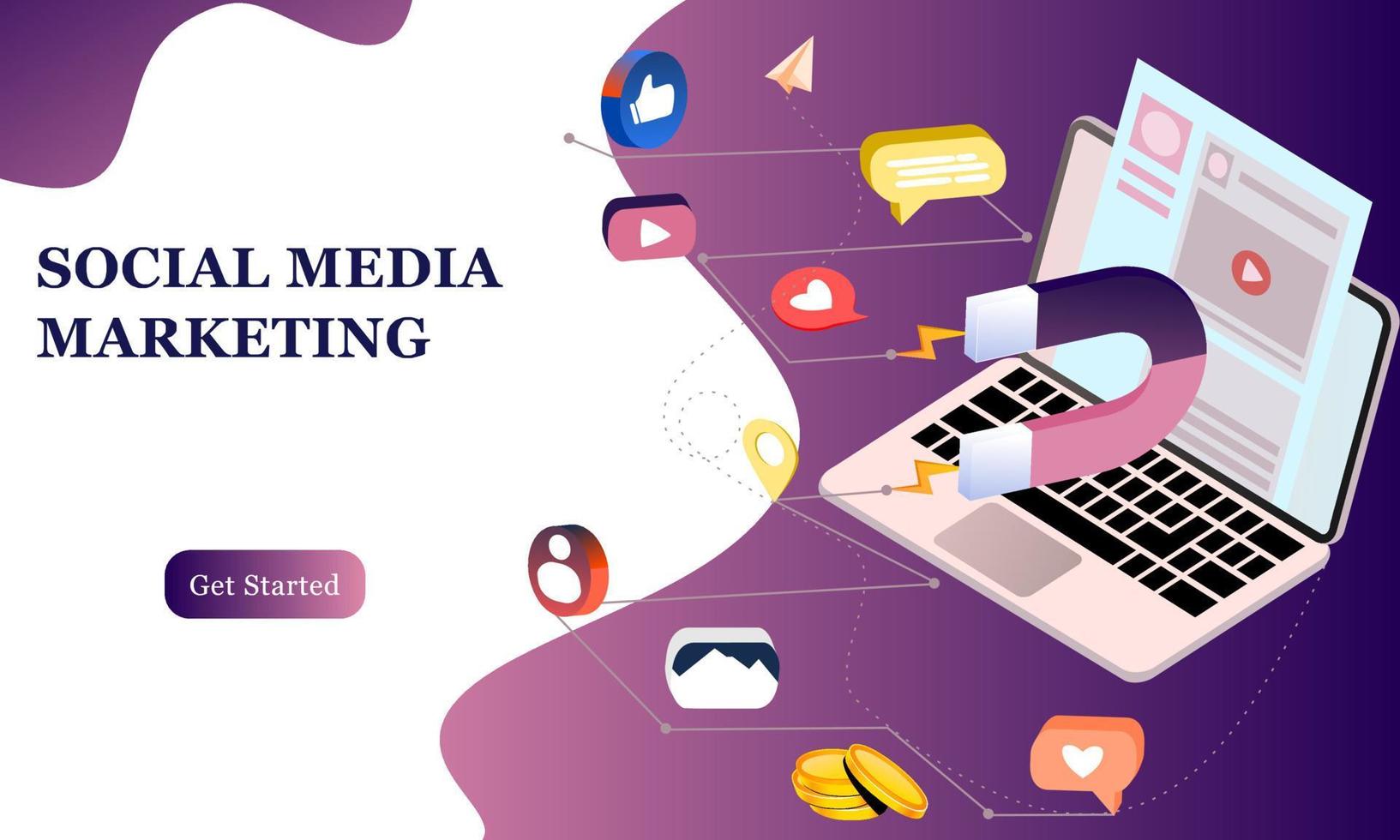 SOCIAL MEDIA MARKETING

Get Started