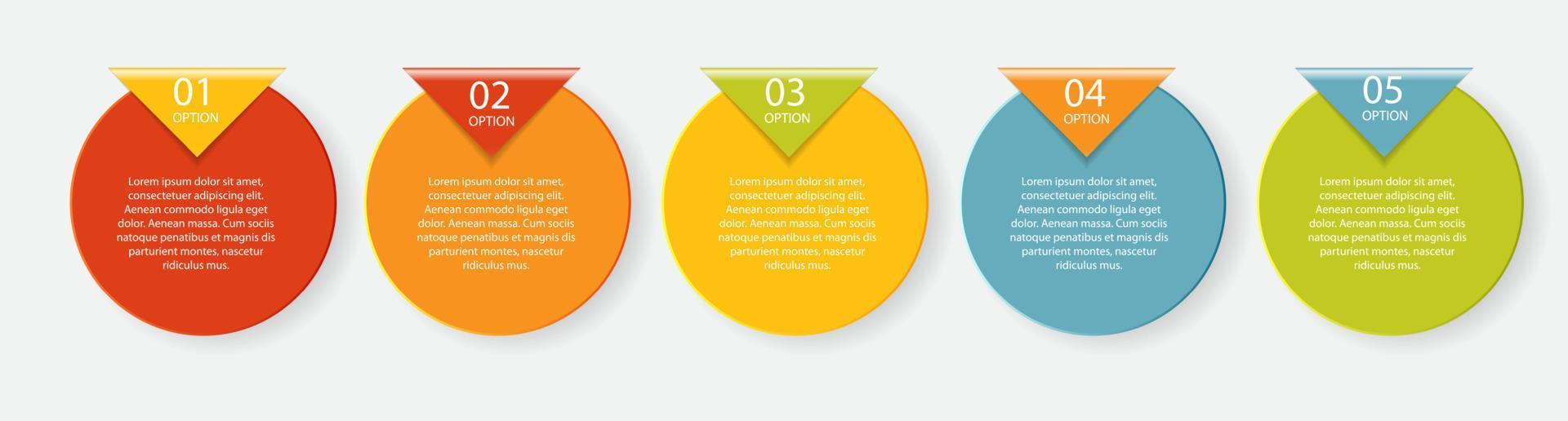 01
OPTION

Lorem ipsum dolor sit amet, consectetuer adipiscing elit. Aenean commodo ligula eget dolor. Aenean massa. Cum sociis natoque penatibus et magnis dis parturient montes, nascetur ridiculus mus.

02
OPTION

Lorem ipsum dolor sit amet, consectetuer adipiscing elit. Aenean commodo ligula eget dolor. Aenean massa. Cum sociis natoque penatibus et magnis dis parturient montes, nascetur ridiculus mus.

03
OPTION

Lorem ipsum dolor sit amet, consectetuer adipiscing elit. Aenean commodo ligula eget dolor. Aenean massa. Cum sociis natoque penatibus et magnis dis parturient montes, nascetur ridiculus mus.

04
OPTION

Lorem ipsum dolor sit amet, consectetuer adipiscing elit. Aenean commodo ligula eget dolor. Aenean massa. Cum sociis natoque penatibus et magnis dis parturient montes, nascetur ridiculus mus.

05
OPTION

Lorem ipsum dolor sit amet, consectetuer adipiscing elit. Aenean commodo ligula eget dolor. Aenean massa. Cum sociis natoque penatibus et magnis dis parturient montes, nascetur ridiculus mus.