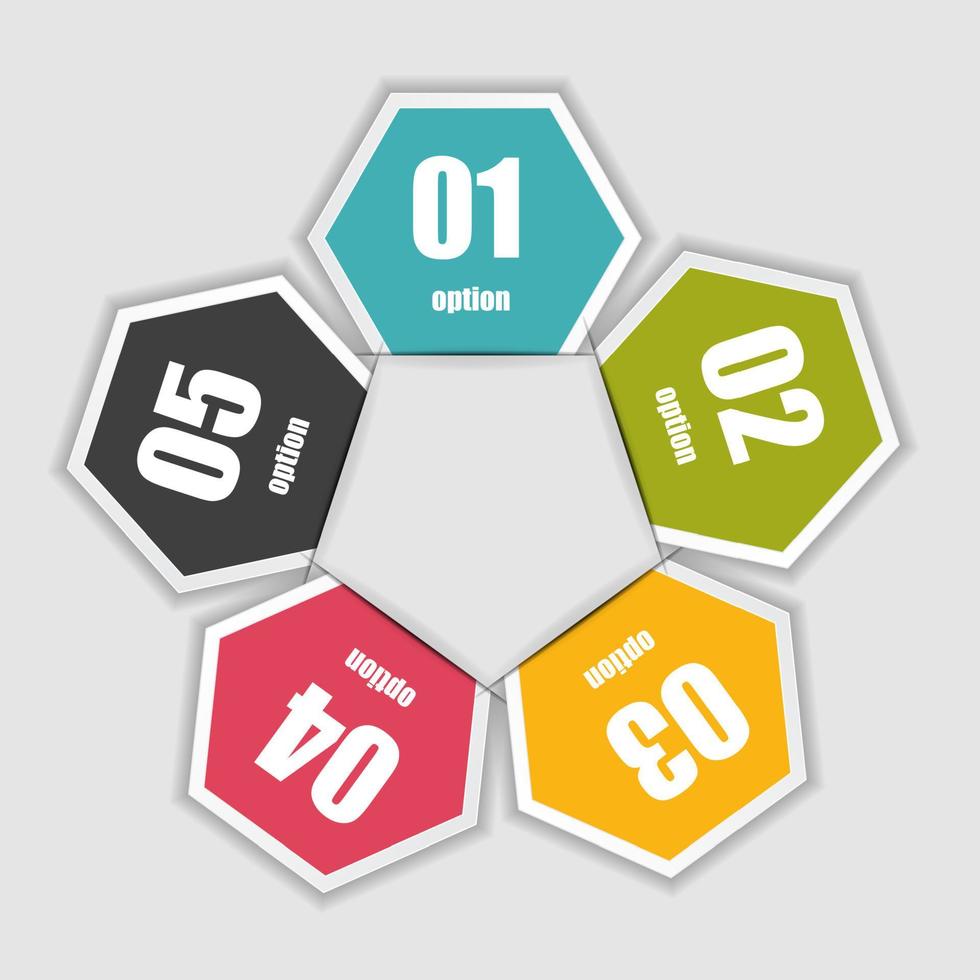 01
option

02
option

03
option

04
option

05
option