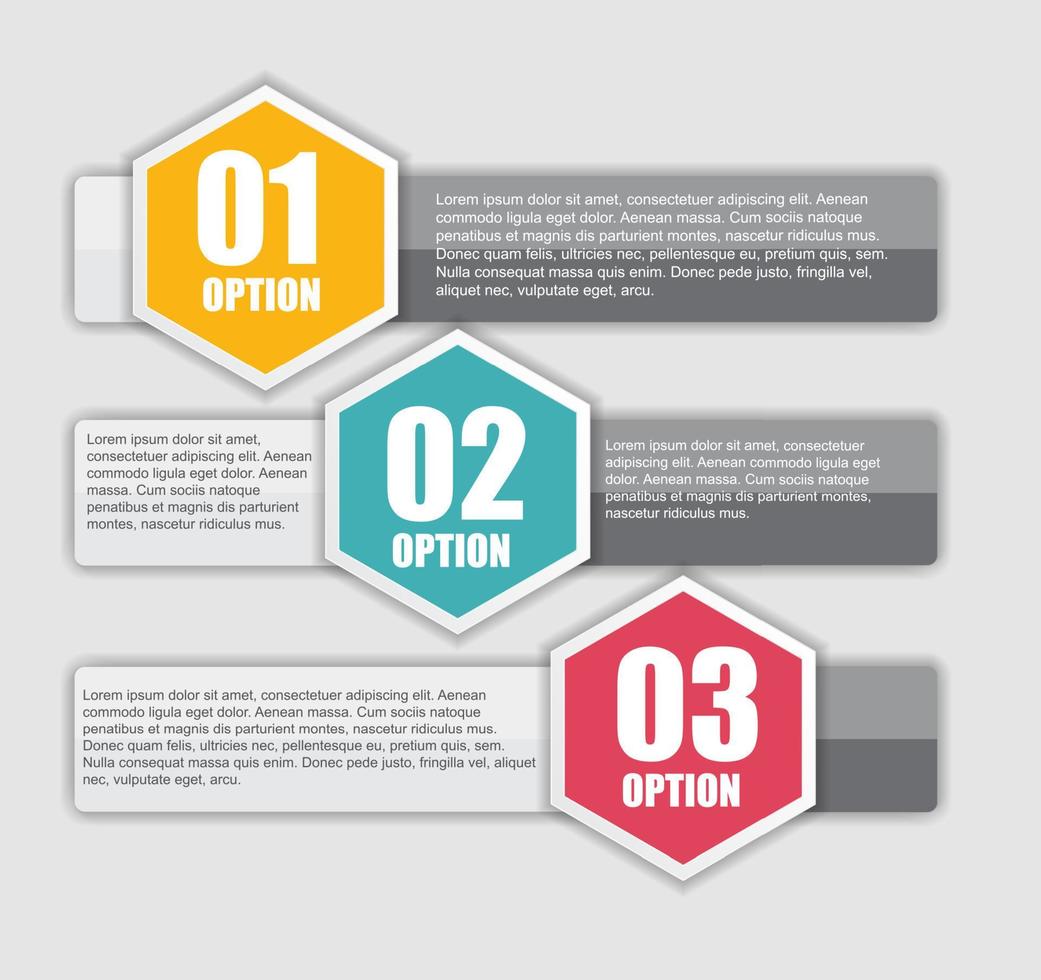 01
OPTION

Lorem ipsum dolor sit amet, consectetuer adipiscing elit. Aenean commodo ligula eget dolor. Aenean massa. Cum sociis natoque penatibus et magnis dis parturient montes, nascetur ridiculus mus. Donec quam felis, ultricies nec, pellentesque eu, pretium quis, sem. Nulla consequat massa quis enim. Donec pede justo, fringilla vel, aliquet nec, vulputate eget, arcu.

Lorem ipsum dolor sit amet, consectetuer adipiscing elit. Aenean commodo ligula eget dolor. Aenean massa. Cum sociis natoque penatibus et magnis dis parturient montes, nascetur ridiculus mus.

02
OPTION

Lorem ipsum dolor sit amet, consectetuer adipiscing elit. Aenean commodo ligula eget dolor. Aenean massa. Cum sociis natoque penatibus et magnis dis parturient montes, nascetur ridiculus mus.

Lorem ipsum dolor sit amet, consectetuer adipiscing elit. Aenean commodo ligula eget dolor. Aenean massa. Cum sociis natoque penatibus et magnis dis parturient montes, nascetur ridiculus mus. Donec quam felis, ultricies nec, pellentesque eu, pretium quis, sem. Nulla consequat massa quis enim. Donec pede justo, fringilla vel, aliquet nec, vulputate eget, arcu.

03
OPTION