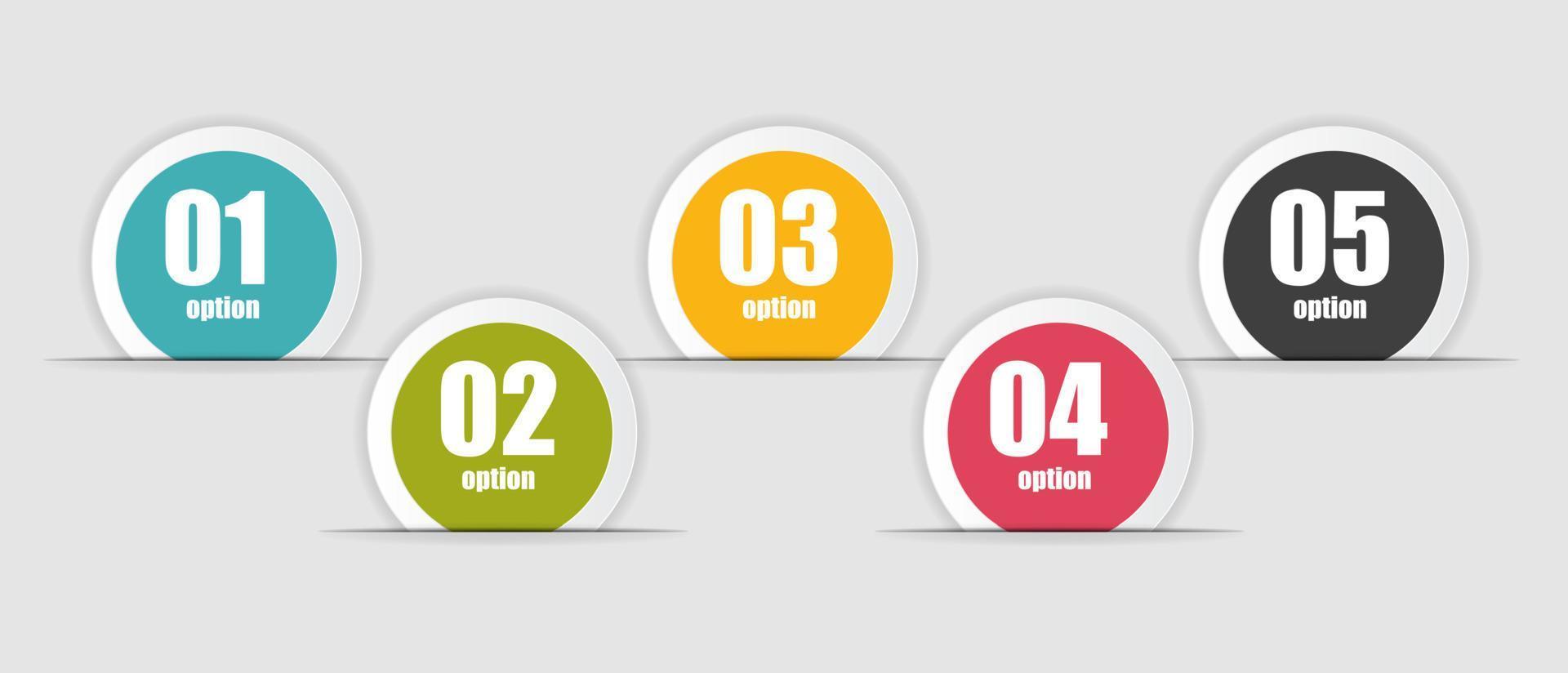 01
option

02
option

03
option

04
option

05
option