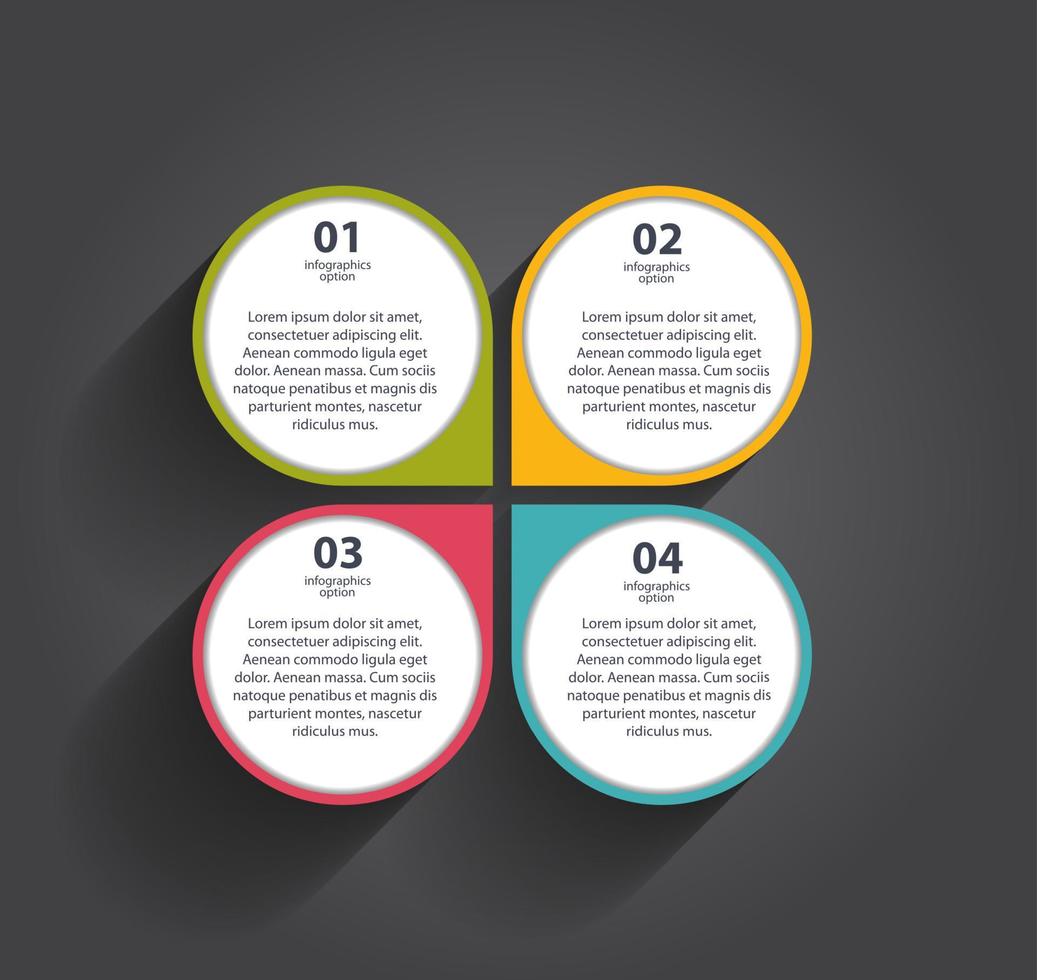 01
infographics
option

Lorem ipsum dolor sit amet, consectetuer adipiscing elit. Aenean commodo ligula eget dolor. Aenean massa. Cum sociis natoque penatibus et magnis dis parturient montes, nascetur ridiculus mus.

02
infographics
option

Lorem ipsum dolor sit amet, consectetuer adipiscing elit. Aenean commodo ligula eget dolor. Aenean massa. Cum sociis natoque penatibus et magnis dis parturient montes, nascetur ridiculus mus.

03
infographics
option

Lorem ipsum dolor sit amet, consectetuer adipiscing elit. Aenean commodo ligula eget dolor. Aenean massa. Cum sociis natoque penatibus et magnis dis parturient montes, nascetur ridiculus mus.

04
infographics
option

Lorem ipsum dolor sit amet, consectetuer adipiscing elit. Aenean commodo ligula eget dolor. Aenean massa. Cum sociis natoque penatibus et magnis dis parturient montes, nascetur ridiculus mus.