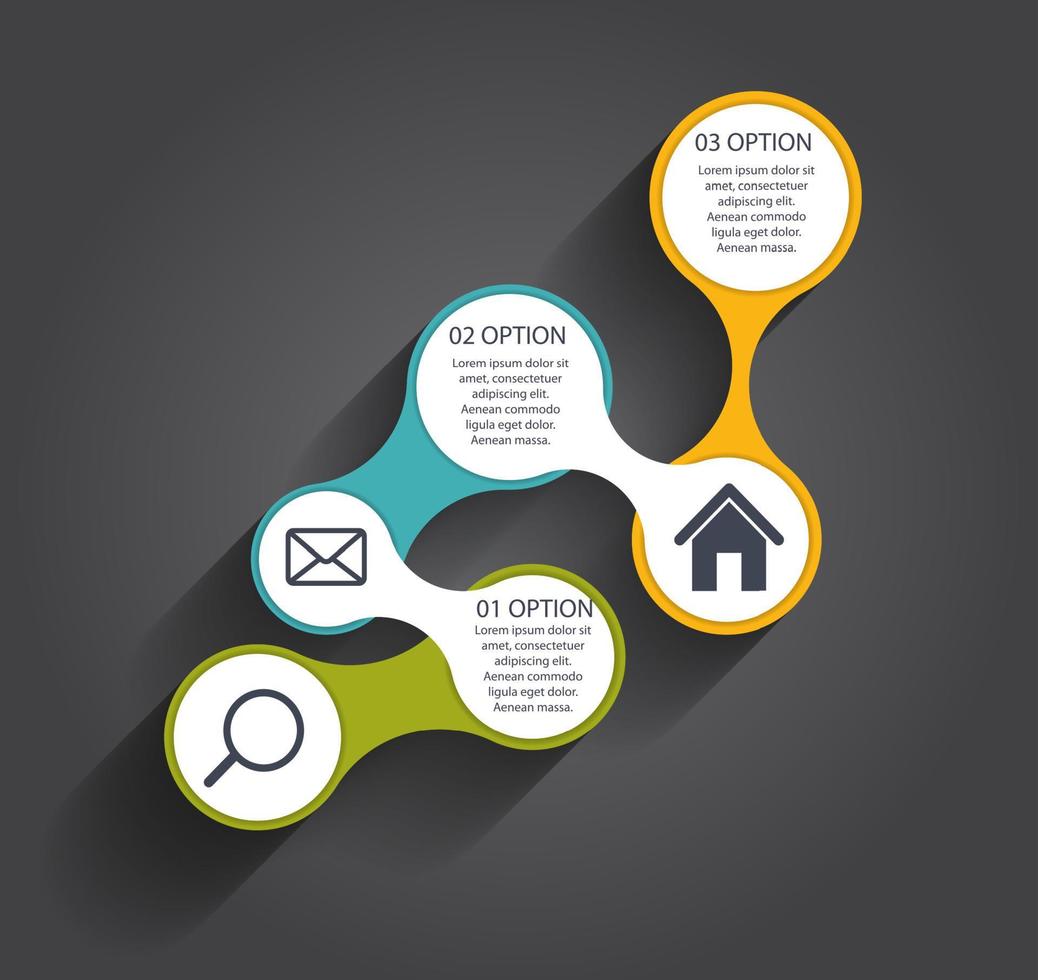 03 OPTION
Lorem ipsum dolor sit amet, consectetuer adipiscing elit. Aenean commodo ligula eget dolor. Aenean massa.

02 OPTION
Lorem ipsum dolor sit amet, consectetuer adipiscing elit. Aenean commodo ligula eget dolor. Aenean massa.

01 OPTION
Lorem ipsum dolor sit amet, consectetuer adipiscing elit. Aenean commodo ligula eget dolor. Aenean massa.