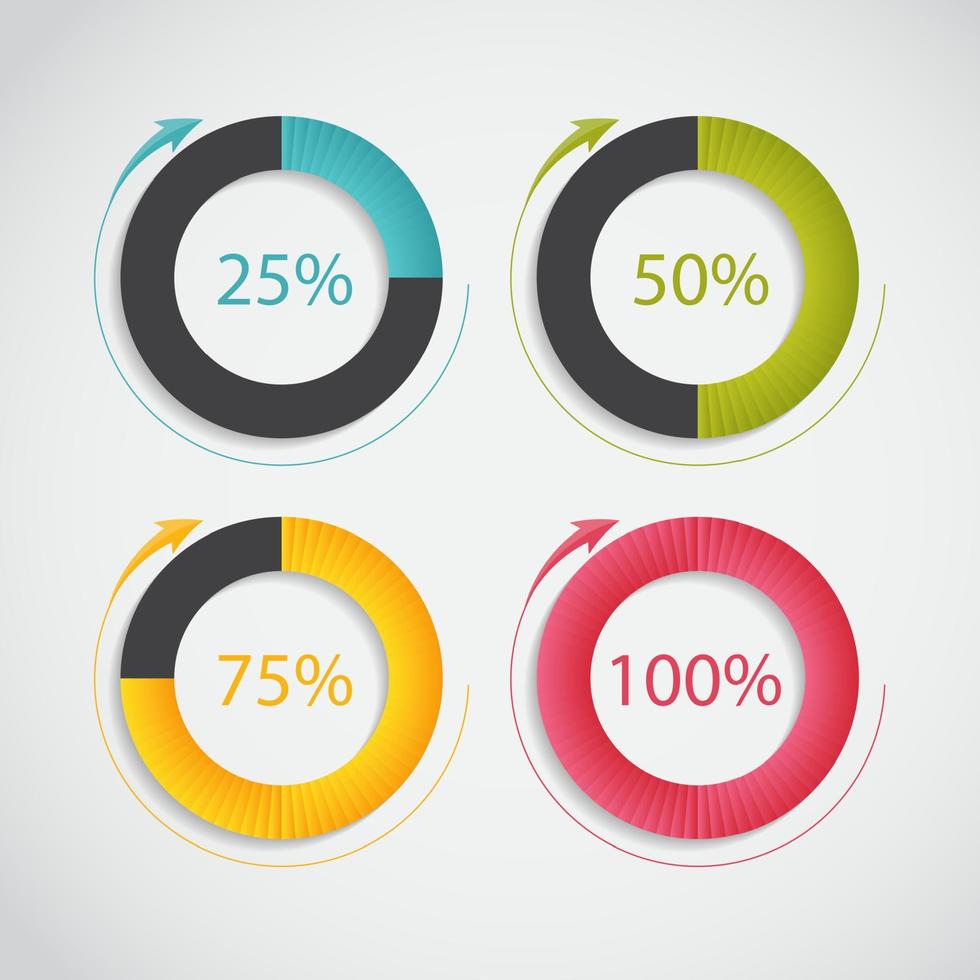 25%

50%

75%

100%